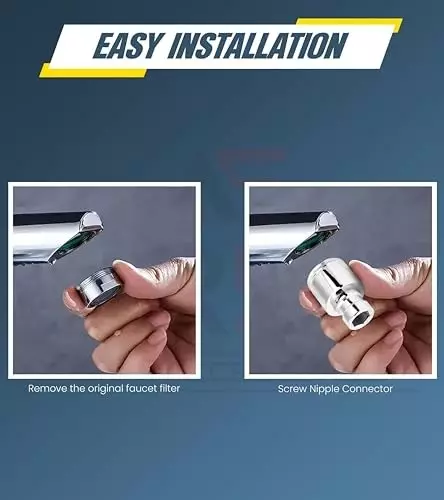 EASY INSTALLATION

Remove the original faucet filter

Screw Nipple Connector