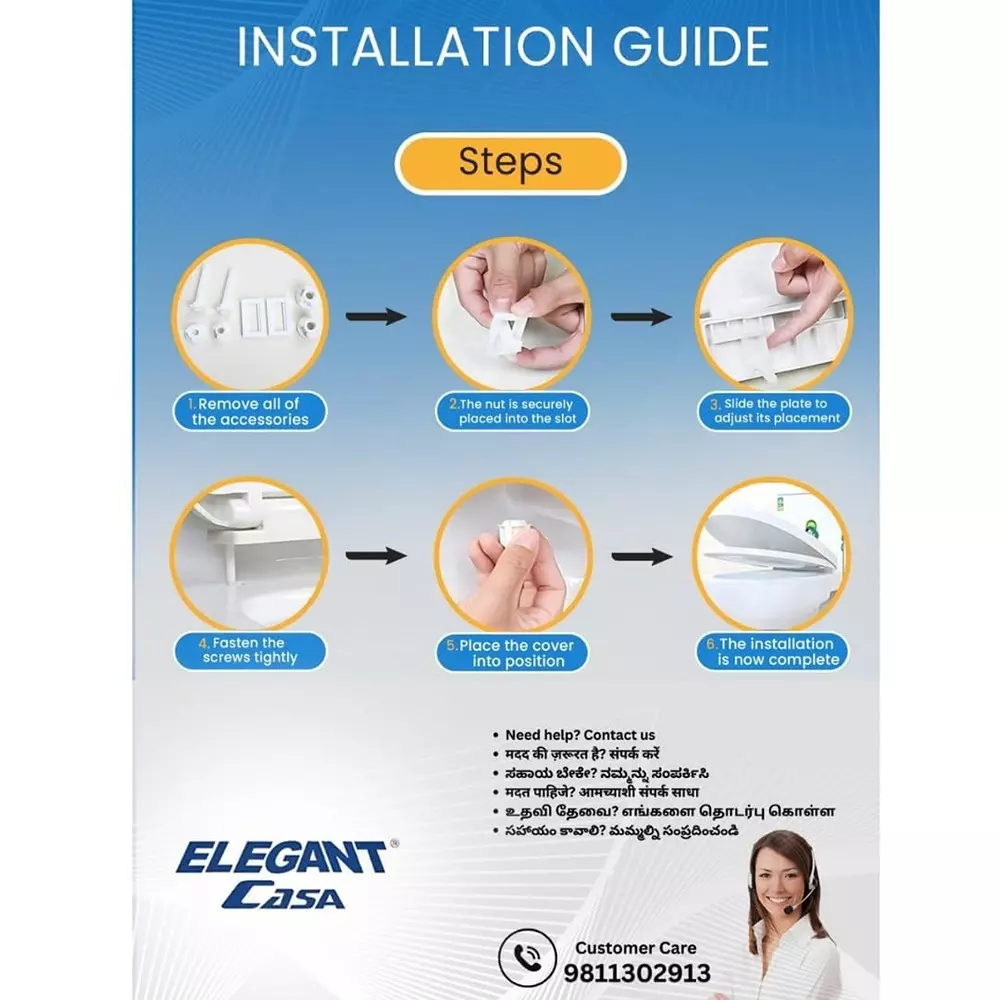 INSTALLATION GUIDE

Steps

1. Remove all of the accessories

2. The nut is securely placed into the slot

3. Slide the plate to adjust its placement

4. Fasten the screws tightly

5. Place the cover into position

6. The installation is now complete

• Need help? Contact us
• मदद की ज़रूरत है? संपर्क करें
• ಸಹಾಯ ಬೇಕೇ? ನಮ್ಮನ್ನು ಸಂಪರ್ಕಿಸಿ
• मदत पाहिजे? आमच्याशी संपर्क साधा
• உதவி தேவை? எங்களை தொடர்பு கொள்ள
• సహాయం కావాలి? మమ్మల్ని సంప్రదించండి

ELEGANT® CASA

Customer Care
9811302913