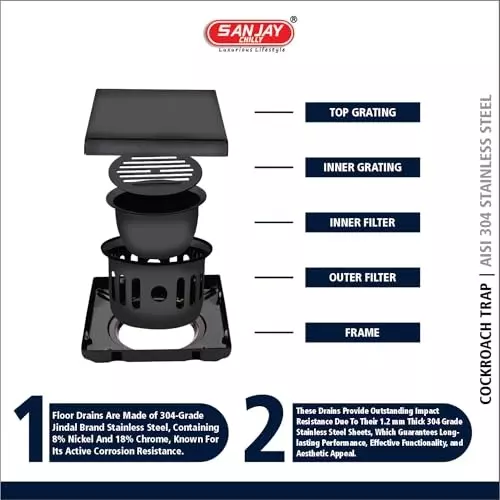 SANJAY CHILLY®
Luxurious Lifestyle

TOP GRATING

INNER GRATING

INNER FILTER

OUTER FILTER

FRAME

COCKROACH TRAP | AISI 304 STAINLESS STEEL

1 Floor Drains Are Made of 304-Grade Jindal Brand Stainless Steel, Containing 8% Nickel And 18% Chrome, Known For Its Active Corrosion Resistance.

2 These Drains Provide Outstanding Impact Resistance Due To Their 1.2 mm Thick 304 Grade Stainless Steel Sheets, Which Guarantees Long-lasting Performance, Effective Functionality, and Aesthetic Appeal.