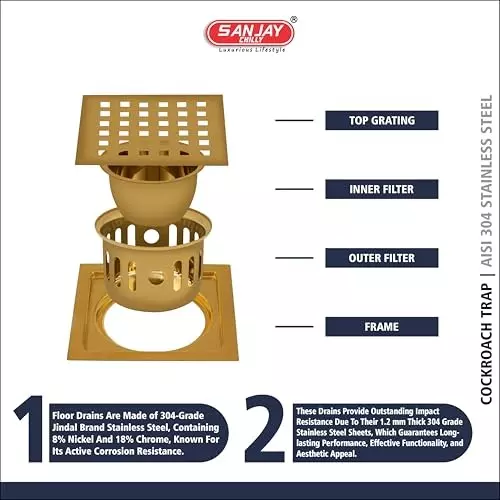 SANJAY CHILLY ®
Luxurious Lifestyle

TOP GRATING

INNER FILTER

OUTER FILTER

FRAME

COCKROACH TRAP | AISI 304 STAINLESS STEEL

1 Floor Drains Are Made of 304-Grade Jindal Brand Stainless Steel, Containing 8% Nickel And 18% Chrome, Known For Its Active Corrosion Resistance.

2 These Drains Provide Outstanding Impact Resistance Due To Their 1.2 mm Thick 304 Grade Stainless Steel Sheets, Which Guarantees Long-lasting Performance, Effective Functionality, and Aesthetic Appeal.