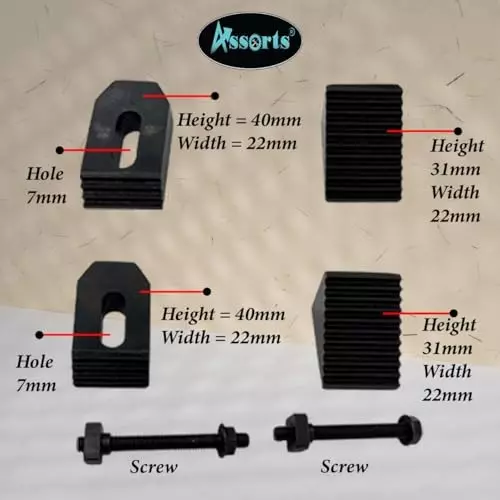 Assorts®

Height = 40mm
Width = 22mm

Hole
7mm

Height
31mm
Width
22mm

Height = 40mm
Width = 22mm

Hole
7mm

Height
31mm
Width
22mm

Screw

Screw