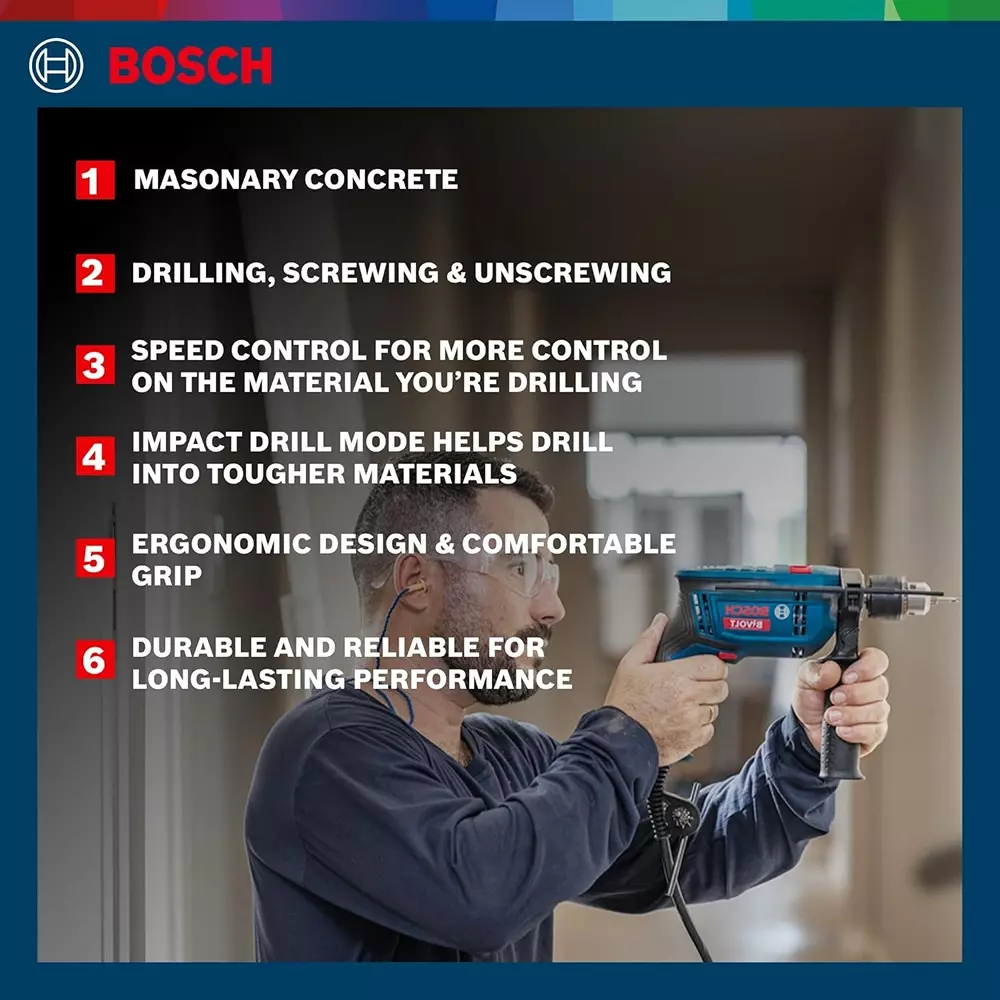 BOSCH

1 MASONARY CONCRETE

2 DRILLING, SCREWING & UNSCREWING

3 SPEED CONTROL FOR MORE CONTROL ON THE MATERIAL YOU'RE DRILLING

4 IMPACT DRILL MODE HELPS DRILL INTO TOUGHER MATERIALS

5 ERGONOMIC DESIGN & COMFORTABLE GRIP

6 DURABLE AND RELIABLE FOR LONG-LASTING PERFORMANCE

BOSCH
BIVOLT