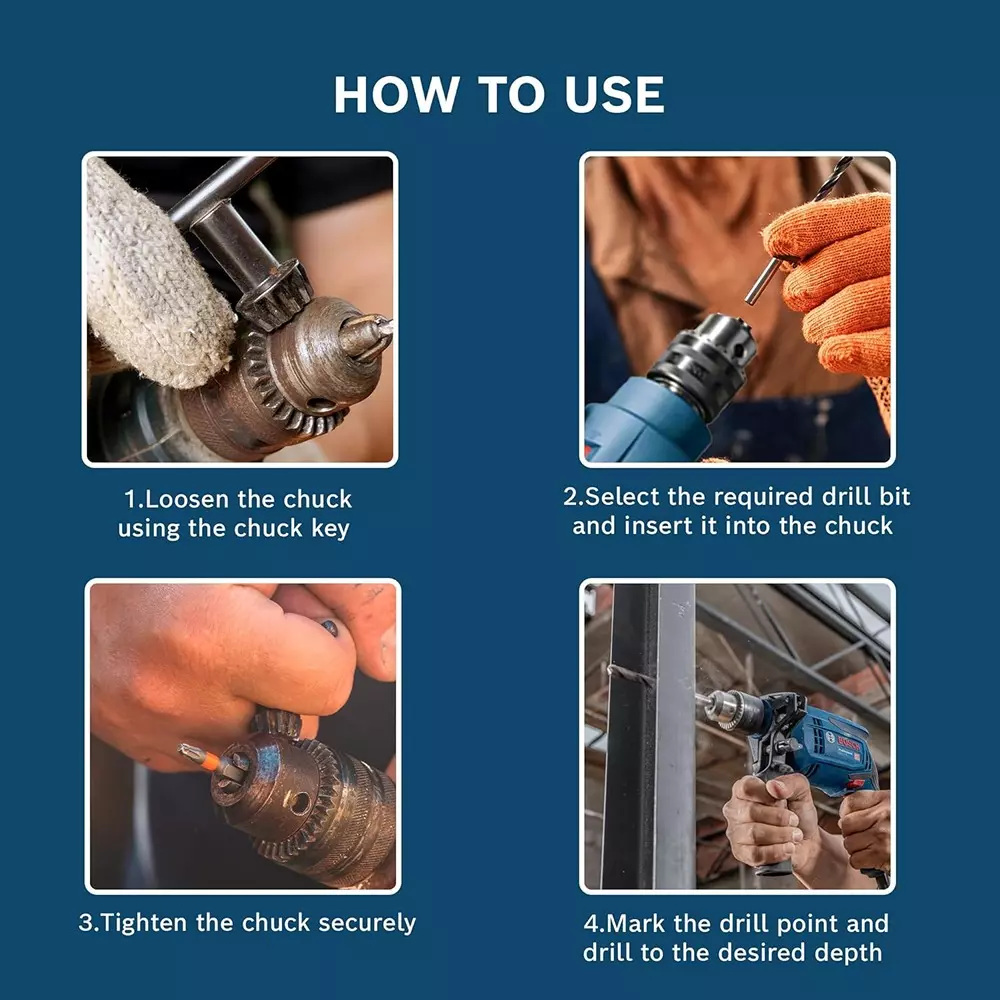 HOW TO USE

1.Loosen the chuck using the chuck key

2.Select the required drill bit and insert it into the chuck

3.Tighten the chuck securely

BOSCH

4.Mark the drill point and drill to the desired depth