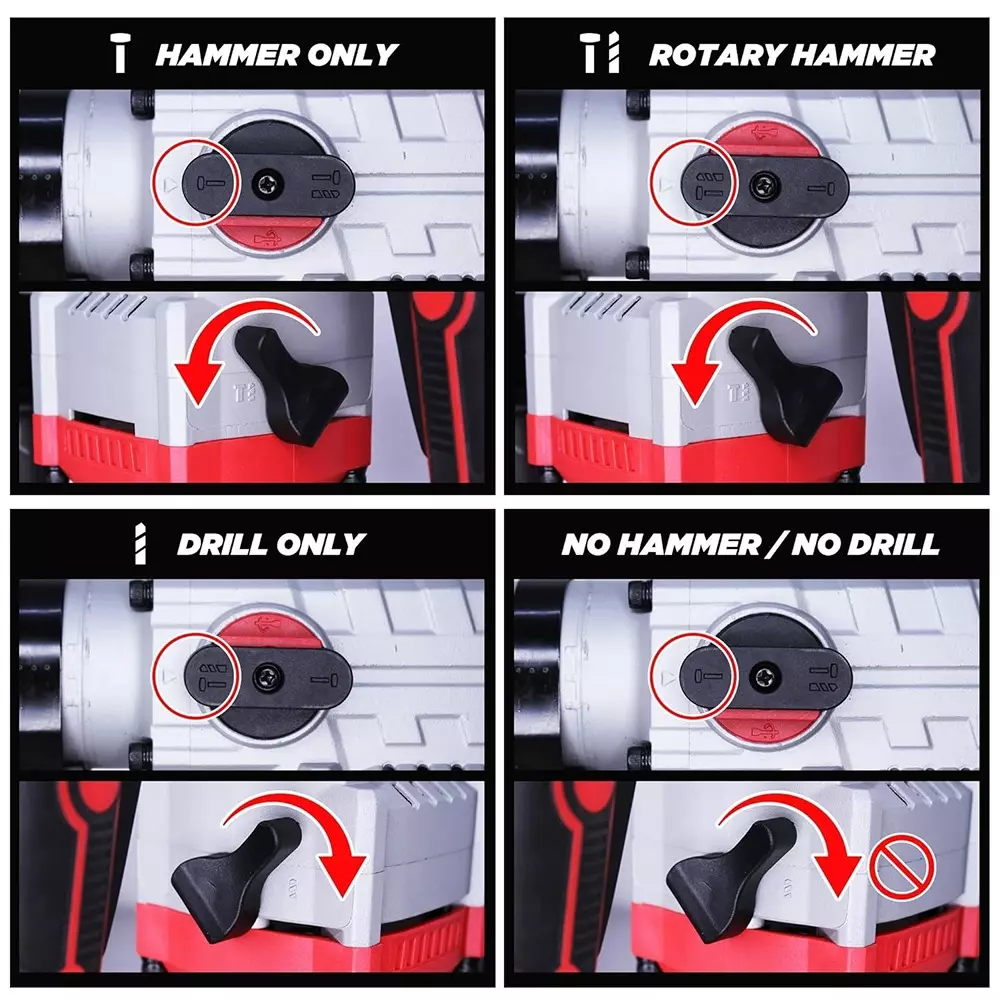 HAMMER ONLY

ROTARY HAMMER

DRILL ONLY

NO HAMMER / NO DRILL