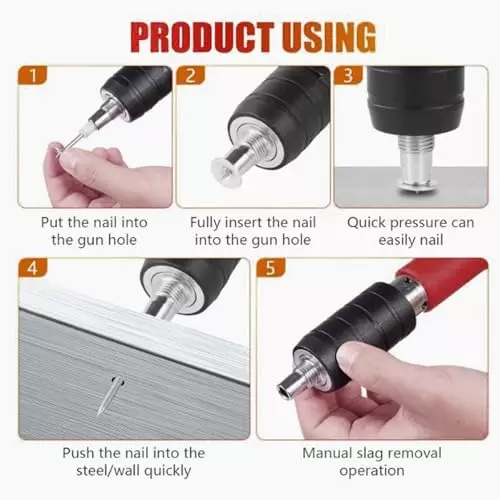 PRODUCT USING

1

Put the nail into the gun hole

2

Fully insert the nail into the gun hole

3

Quick pressure can easily nail

4

Push the nail into the steel/wall quickly

5

Manual slag removal operation