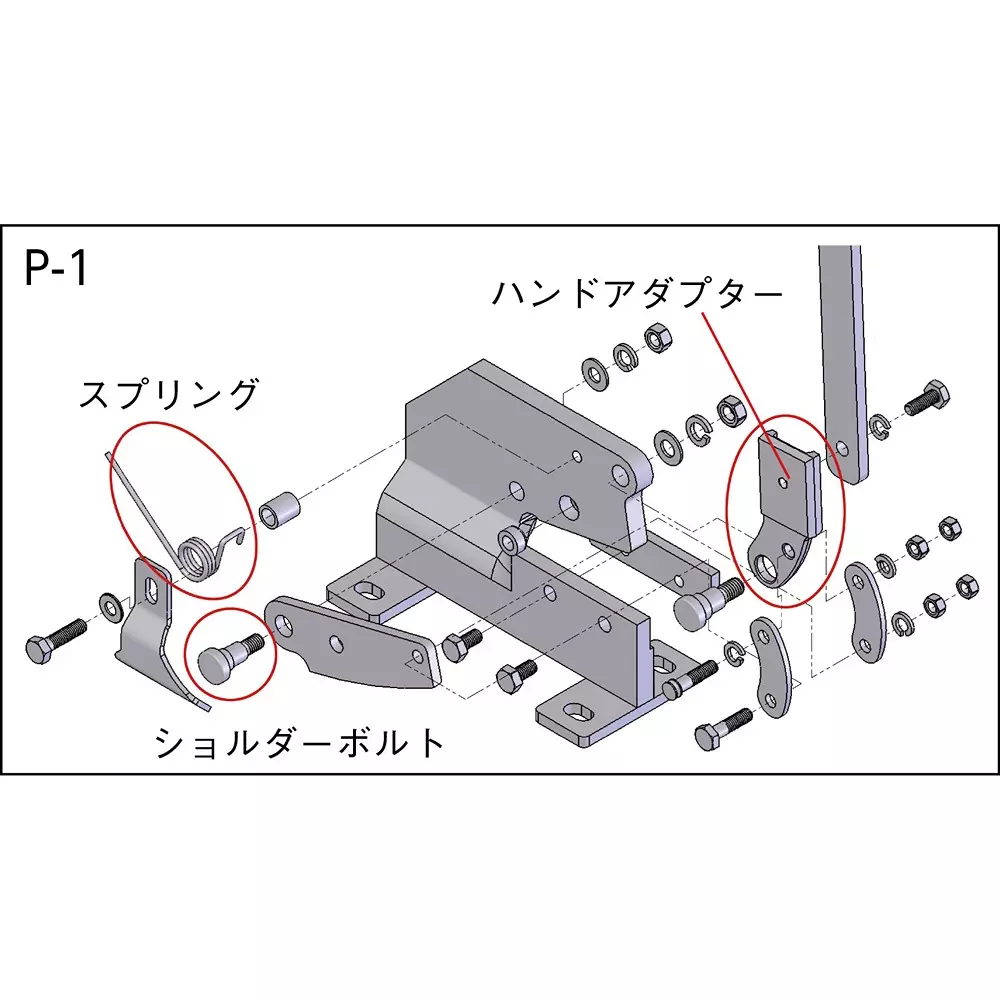 P-1

ハンドアダプター

スプリング

ショルダーボルト