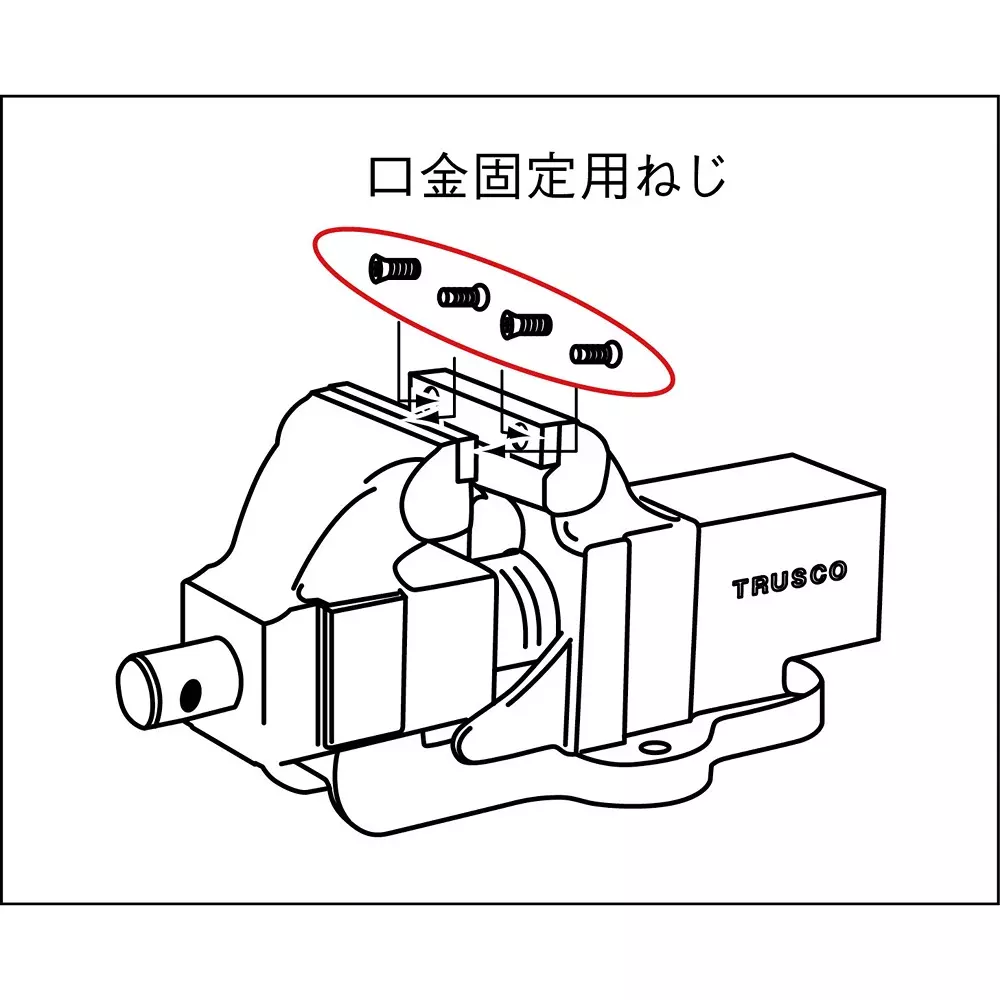 口金固定用ねじ

TRUSCO