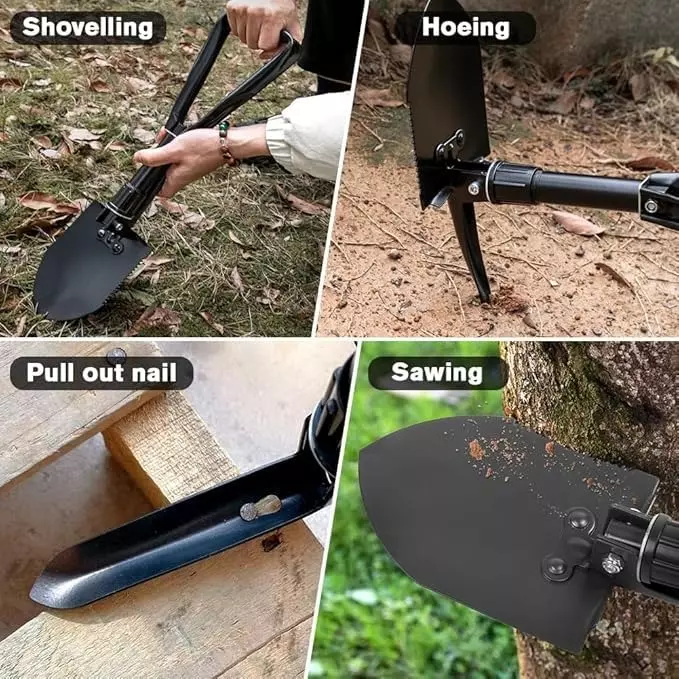 Shovelling

Hoeing

Pull out nail

Sawing