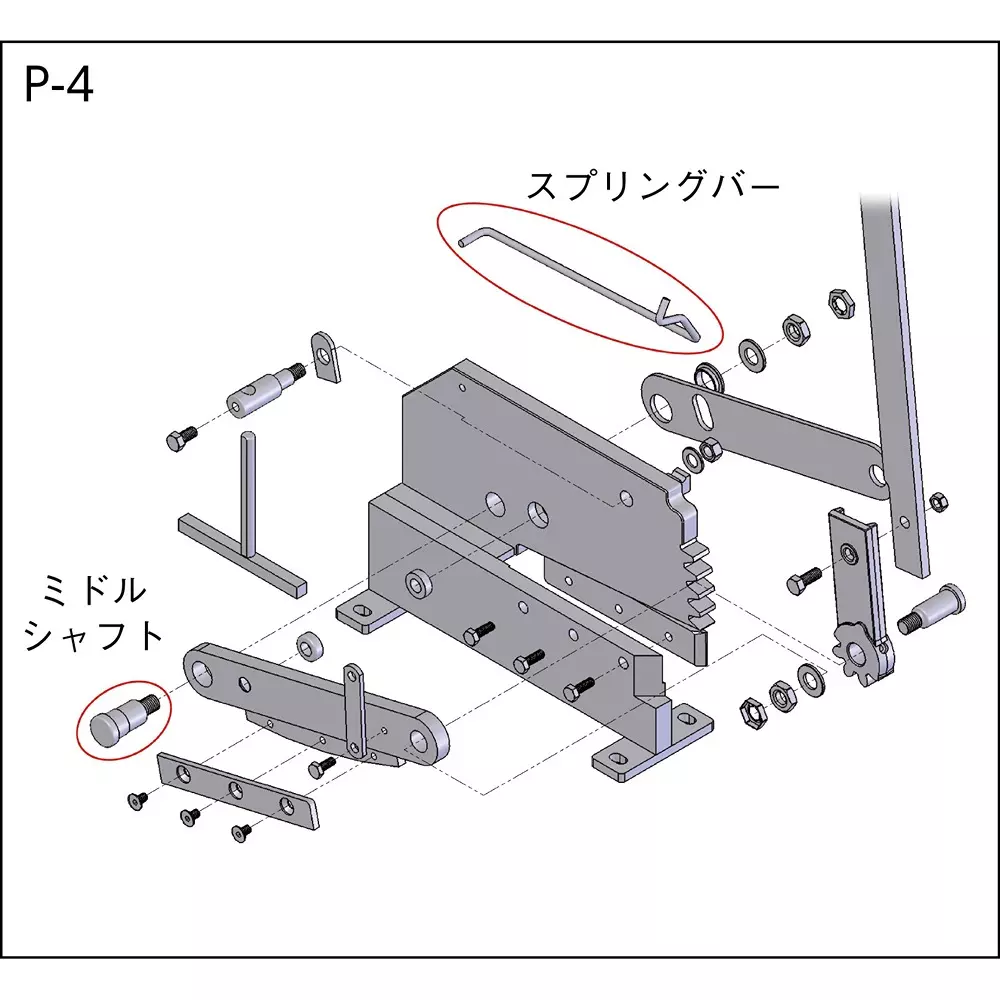 P-4

スプリングバー

ミドル
シャフト