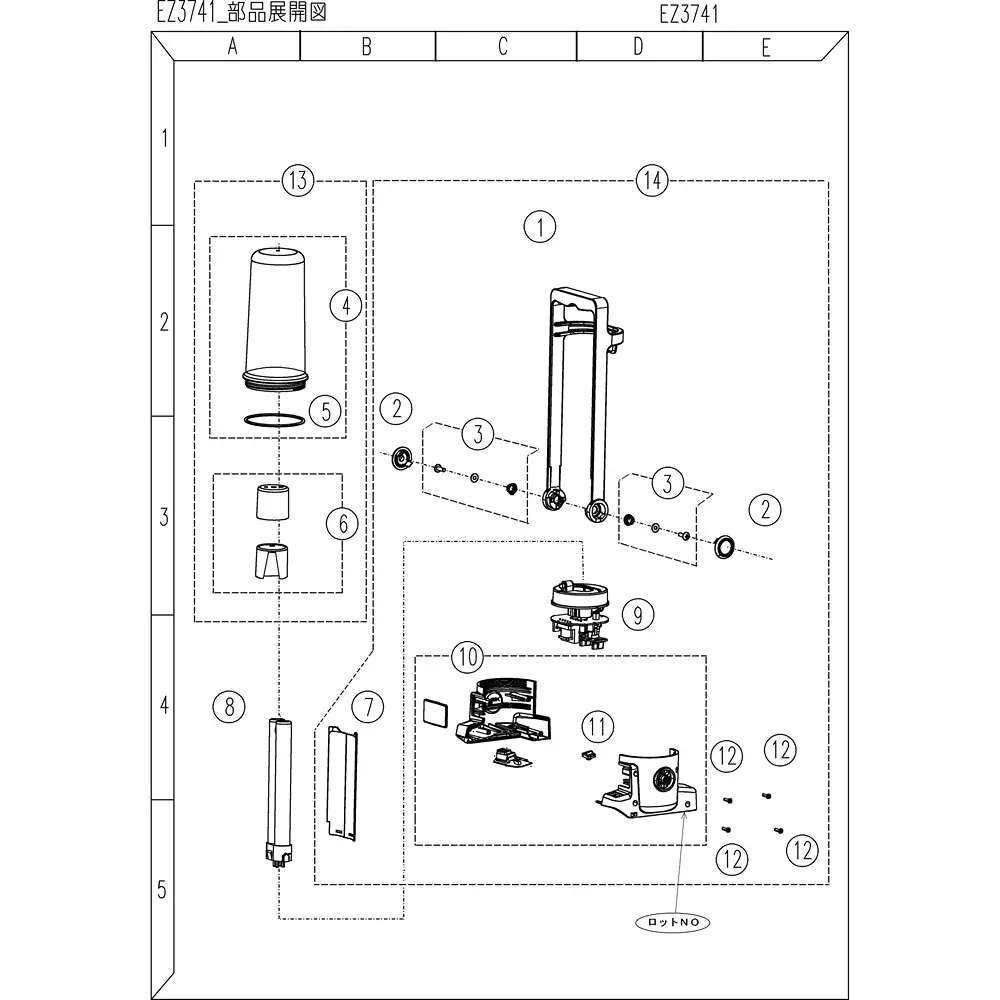 EZ3741_部品展開図

EZ3741

A B C D E

1

2

3

4

5

13

14

1

4

5

2

3

3

2

6

9

10

8

7

11

12

12

12

12

ロットNO