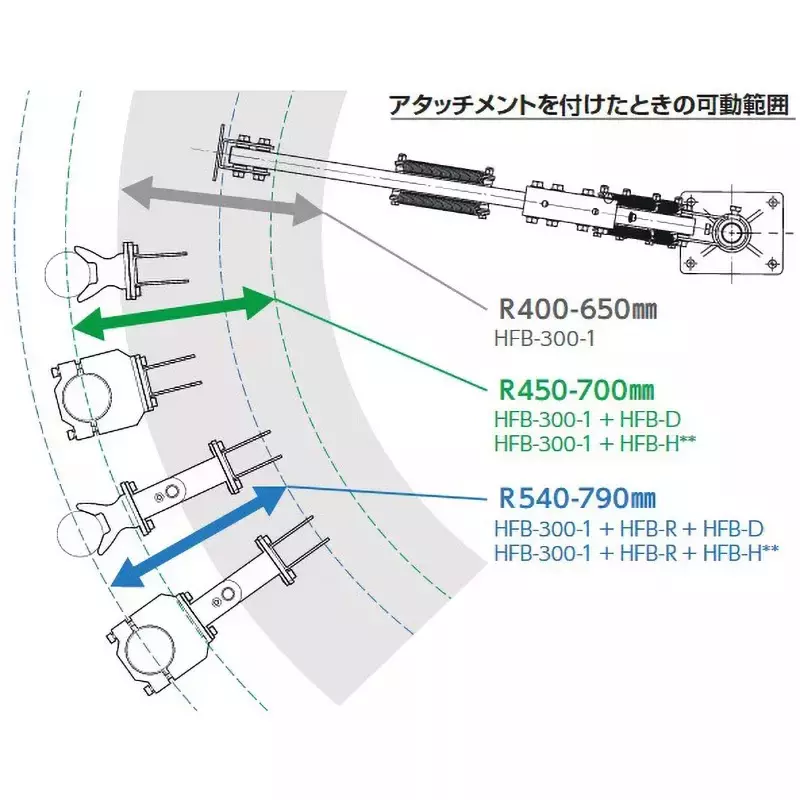 アタッチメントを付けたときの可動範囲

R400-650㎜
HFB-300-1

R450-700㎜
HFB-300-1 + HFB-D
HFB-300-1 + HFB-H**

R540-790㎜
HFB-300-1 + HFB-R + HFB-D
HFB-300-1 + HFB-R + HFB-H**