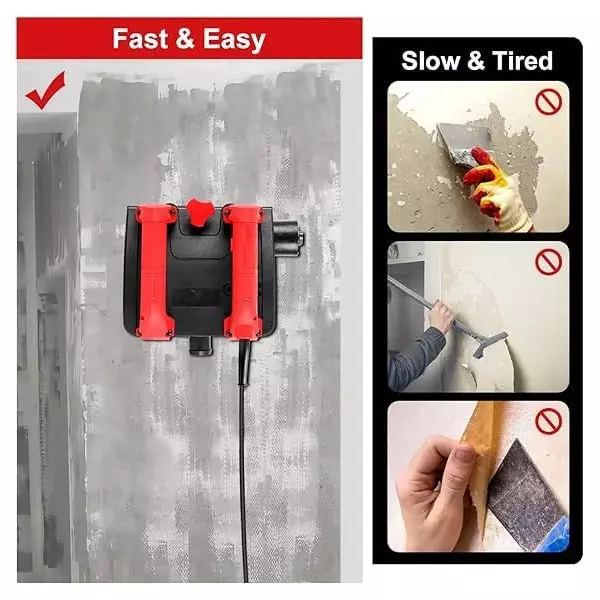 Fast & Easy

Slow & Tired