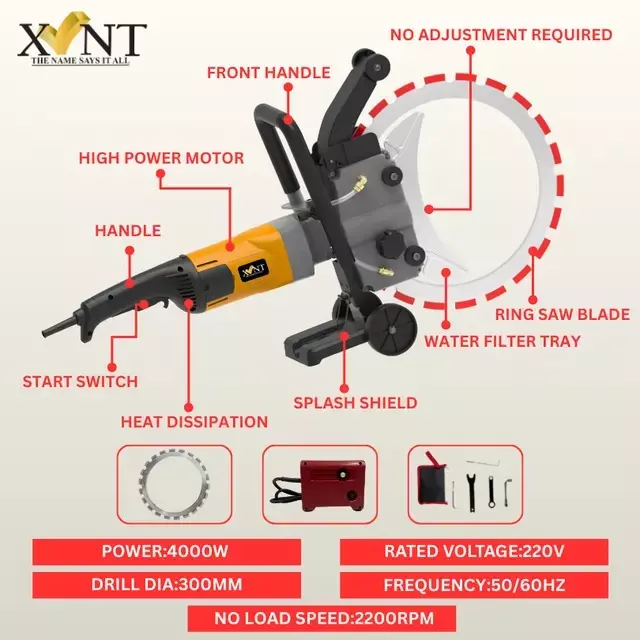 XVNT
THE NAME SAYS IT ALL

NO ADJUSTMENT REQUIRED

FRONT HANDLE

HIGH POWER MOTOR

HANDLE

XVNT

RING SAW BLADE

WATER FILTER TRAY

START SWITCH

SPLASH SHIELD

HEAT DISSIPATION

POWER:4000W

RATED VOLTAGE:220V

DRILL DIA:300MM

FREQUENCY:50/60HZ

NO LOAD SPEED:2200RPM