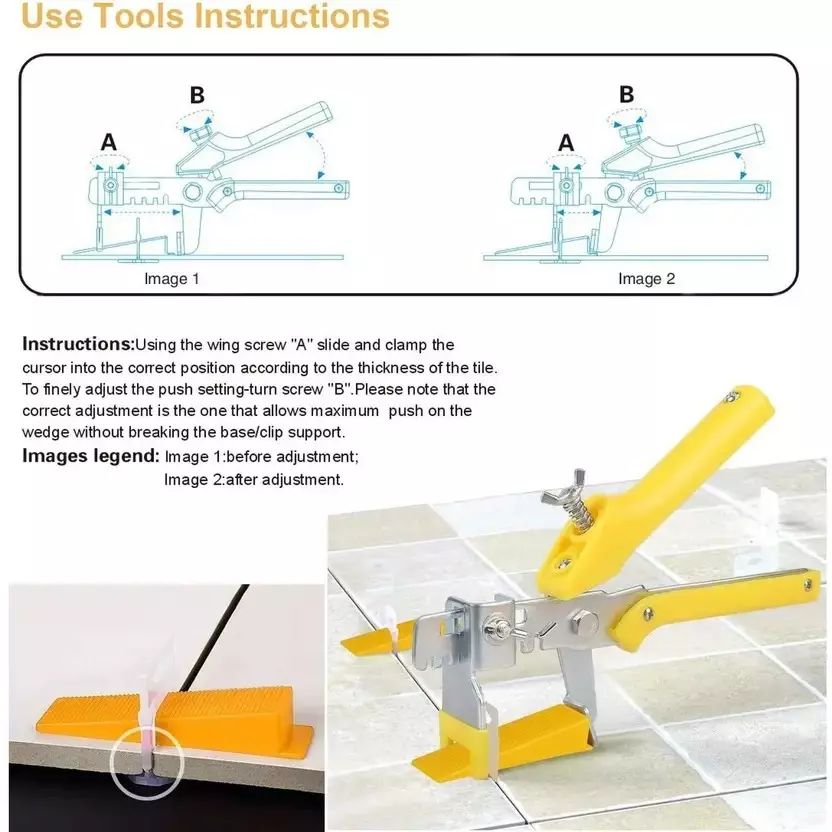 Use Tools Instructions

B
A
Image 1

B
A
Image 2

Instructions:Using the wing screw "A" slide and clamp the cursor into the correct position according to the thickness of the tile. To finely adjust the push setting-turn screw "B".Please note that the correct adjustment is the one that allows maximum push on the wedge without breaking the base/clip support.

Images legend: Image 1:before adjustment;
Image 2:after adjustment.