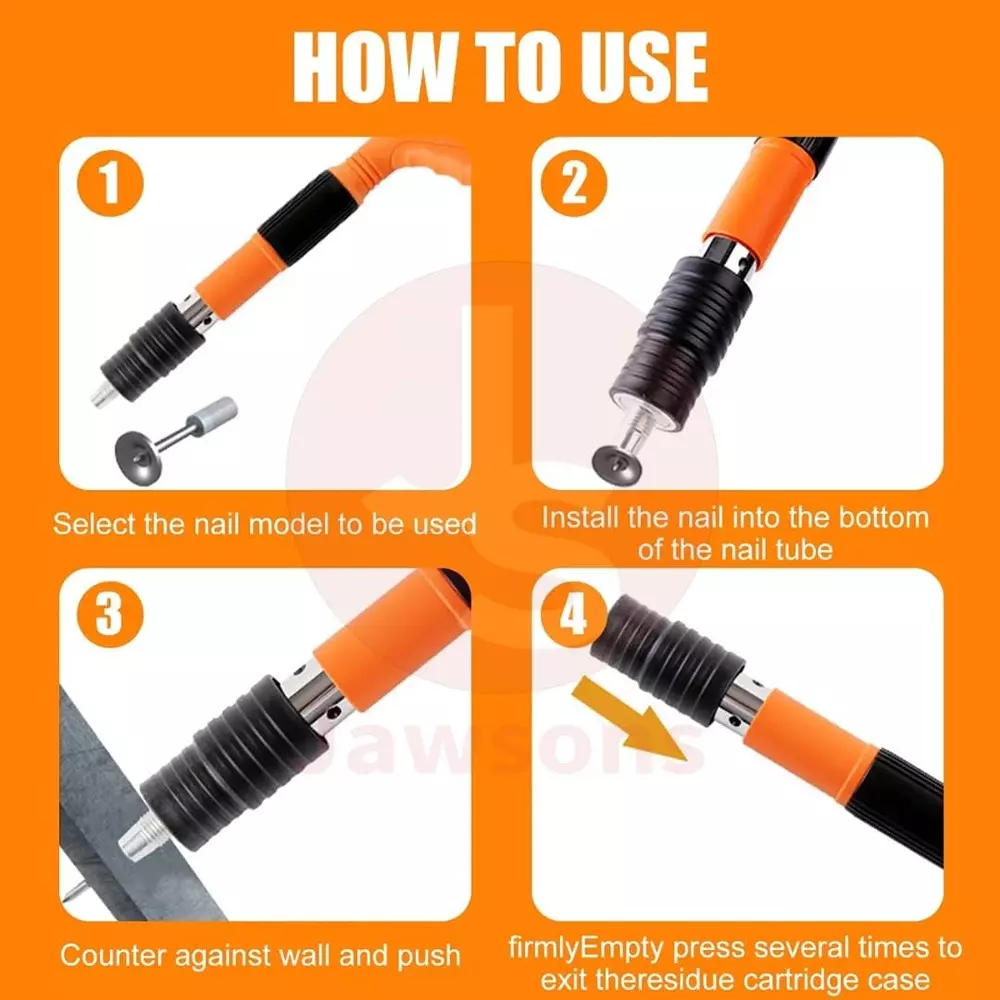 HOW TO USE

1

Select the nail model to be used

2

Install the nail into the bottom of the nail tube

3

Counter against wall and push

4

firmlyEmpty press several times to exit theresidue cartridge case

Dawsons