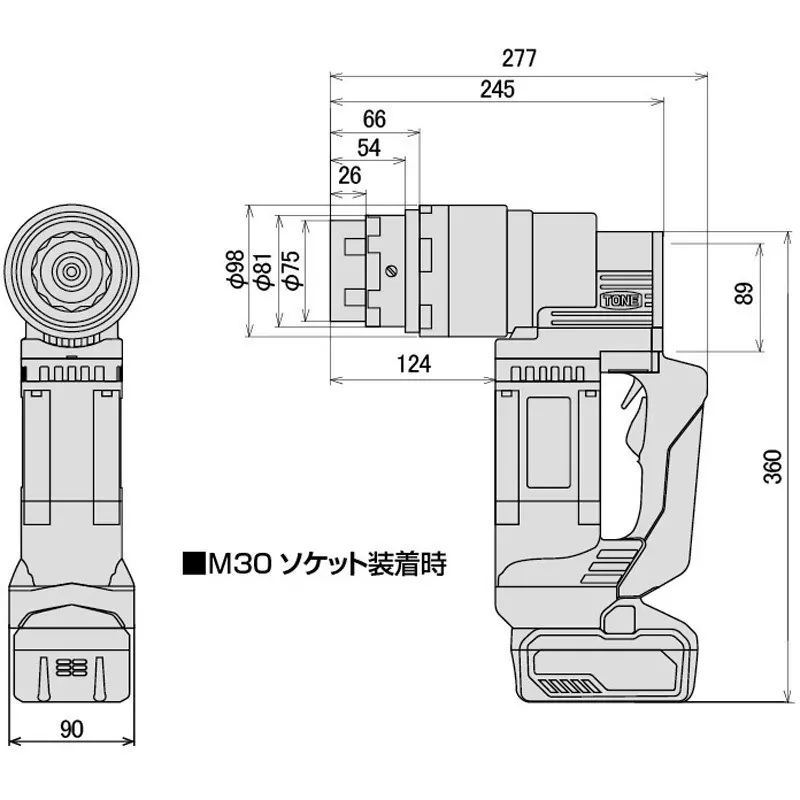 277
245
66
54
26
φ98
φ81
φ75
TONE
89
124
360
■M30 ソケット装着時
90