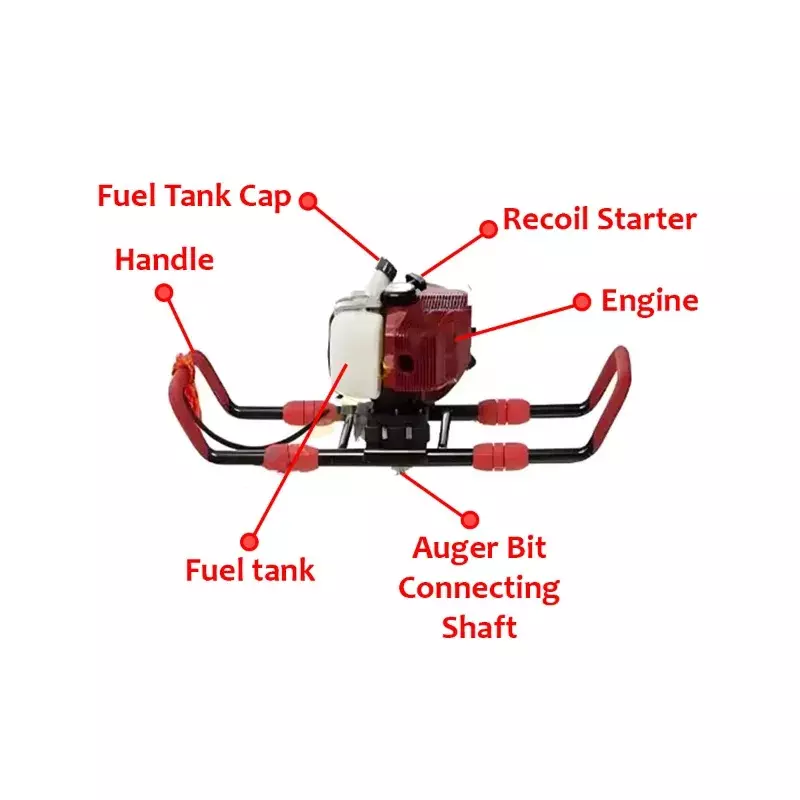 Fuel Tank Cap

Recoil Starter

Handle

Engine

Fuel tank

Auger Bit Connecting Shaft