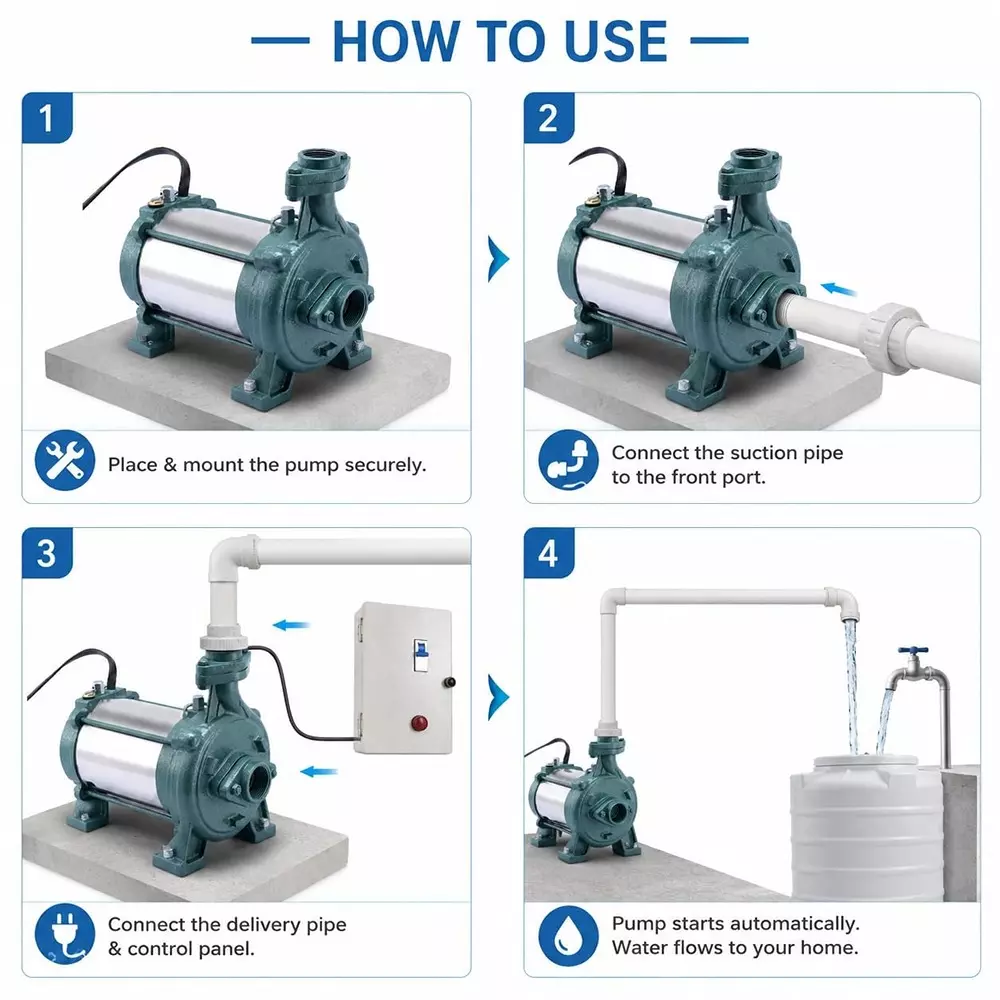 HOW TO USE

1

Place & mount the pump securely.

2

Connect the suction pipe to the front port.

3

Connect the delivery pipe & control panel.

4

Pump starts automatically. Water flows to your home.