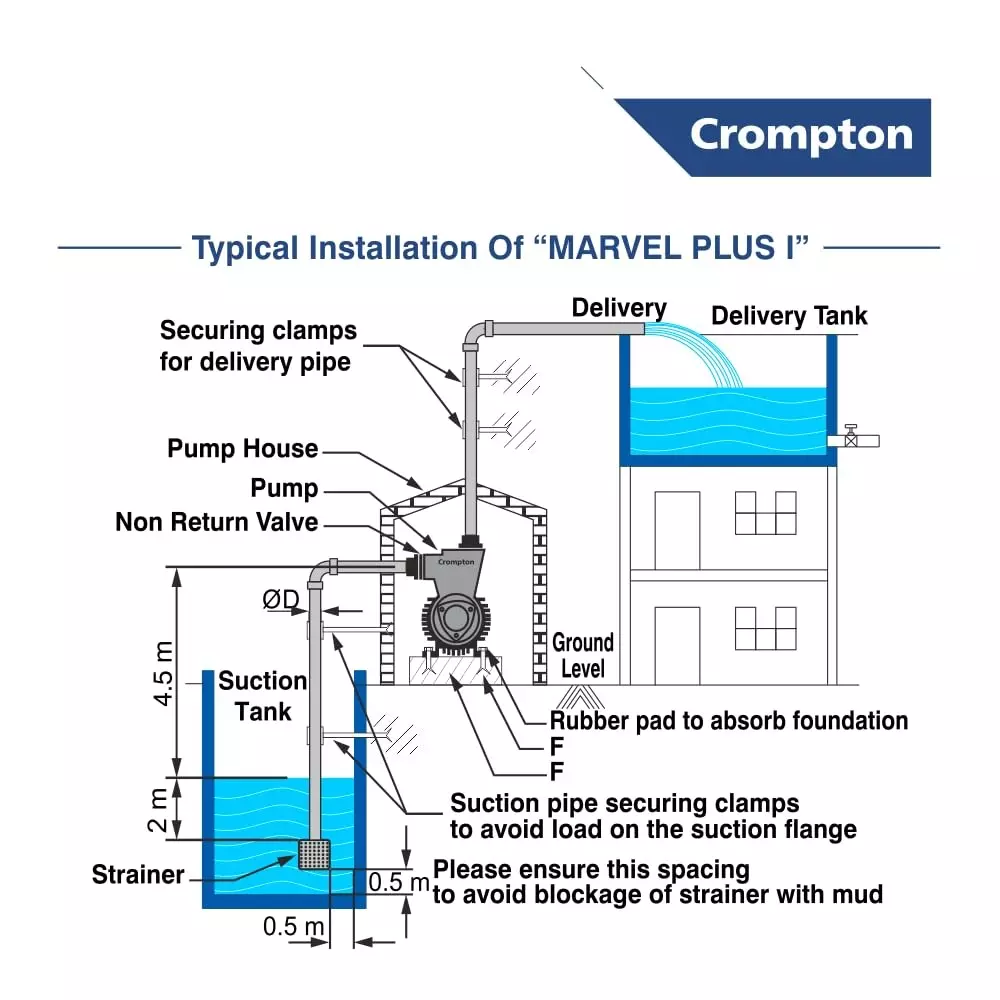 Crompton

Typical Installation Of “MARVEL PLUS I”

Securing clamps for delivery pipe

Delivery

Delivery Tank

Pump House

Pump

Non Return Valve

Crompton

ØD

4.5 m

Suction Tank

Ground Level

Rubber pad to absorb foundation

F

F

2 m

Suction pipe securing clamps to avoid load on the suction flange

Strainer

0.5 m

Please ensure this spacing to avoid blockage of strainer with mud

0.5 m