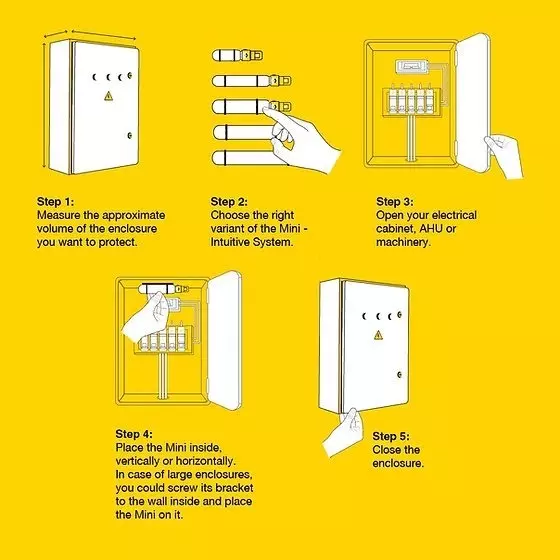 Step 1:
Measure the approximate volume of the enclosure you want to protect.

Step 2:
Choose the right variant of the Mini - Intuitive System.

Step 3:
Open your electrical cabinet, AHU or machinery.

Step 4:
Place the Mini inside, vertically or horizontally. In case of large enclosures, you could screw its bracket to the wall inside and place the Mini on it.

Step 5:
Close the enclosure.