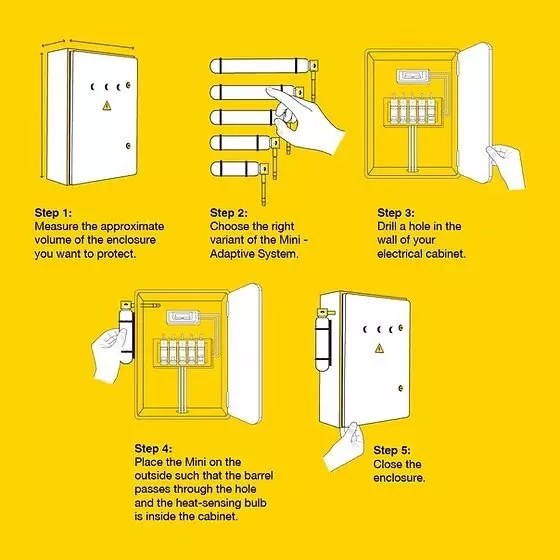 Step 1:
Measure the approximate volume of the enclosure you want to protect.

Step 2:
Choose the right variant of the Mini - Adaptive System.

Step 3:
Drill a hole in the wall of your electrical cabinet.

Step 4:
Place the Mini on the outside such that the barrel passes through the hole and the heat-sensing bulb is inside the cabinet.

Step 5:
Close the enclosure.