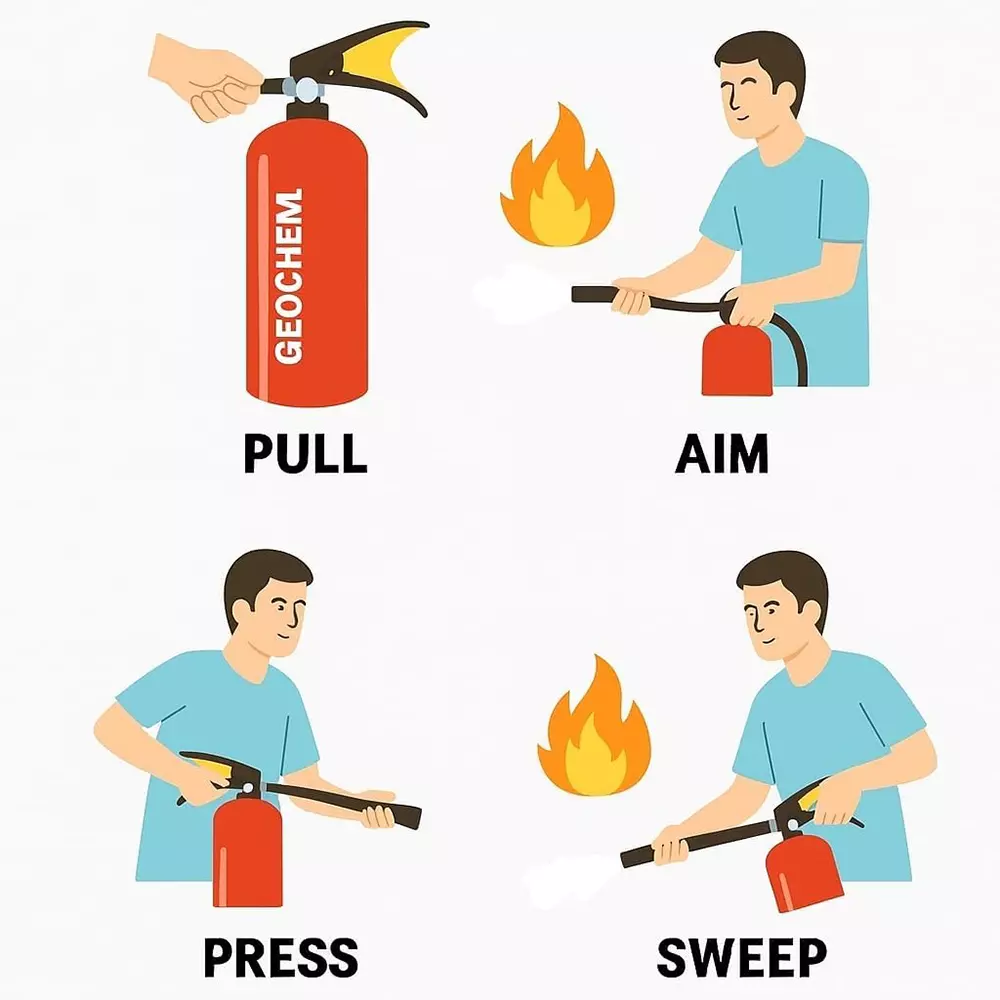 GEOCHEM

PULL

AIM

PRESS

SWEEP