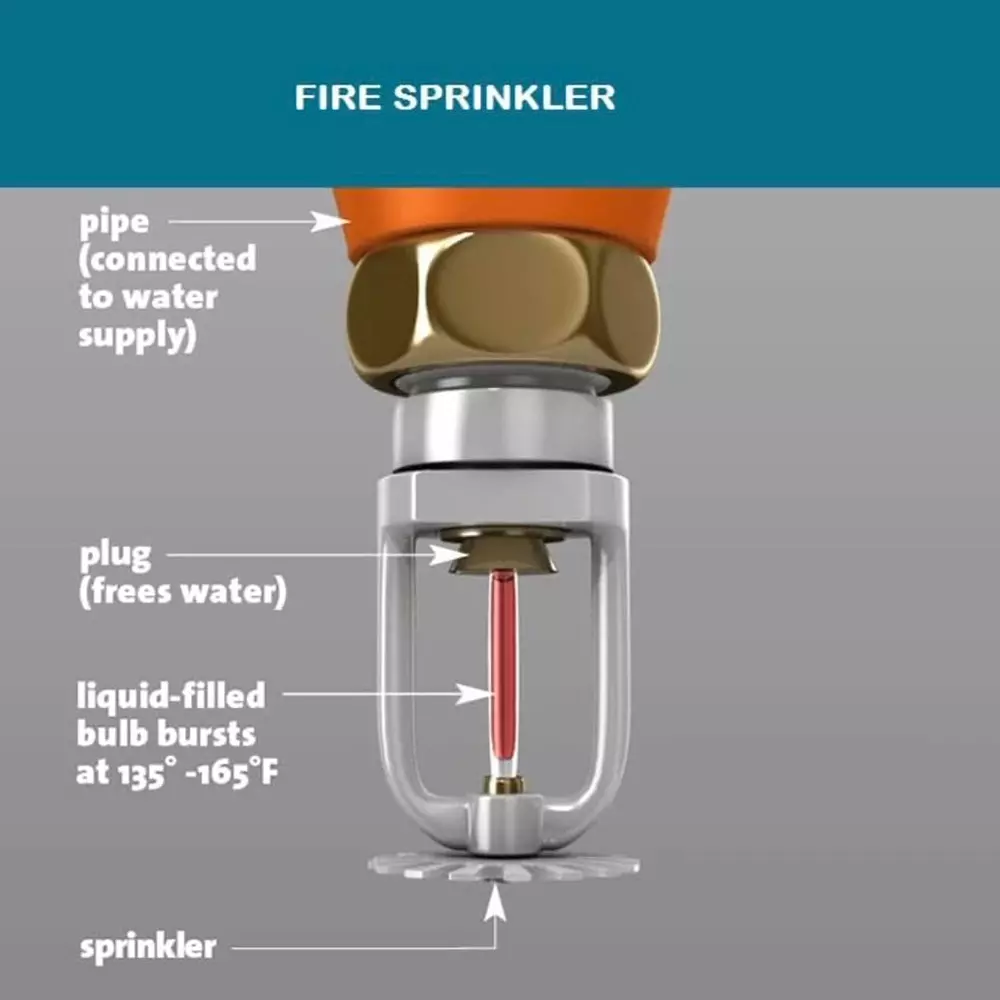 FIRE SPRINKLER

pipe (connected to water supply)

plug (frees water)

liquid-filled bulb bursts at 135° -165°F

sprinkler