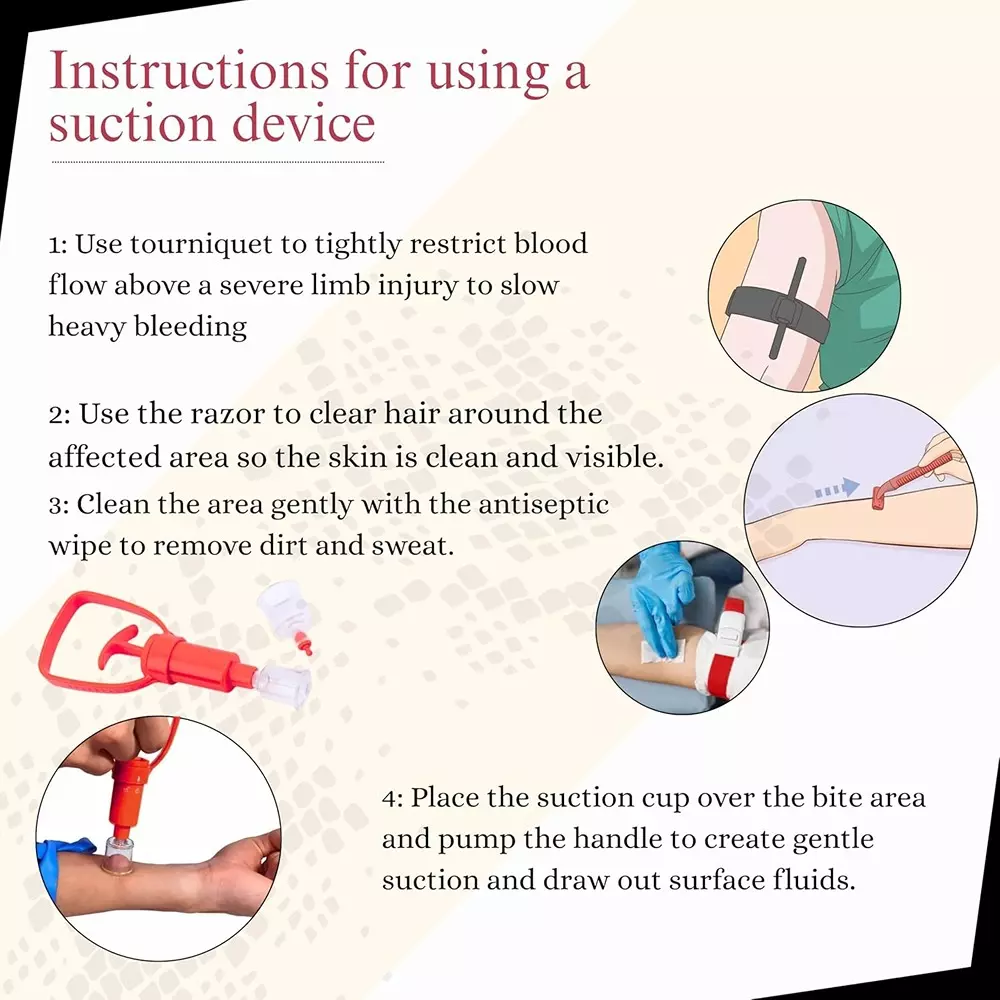 Instructions for using a suction device

1: Use tourniquet to tightly restrict blood flow above a severe limb injury to slow heavy bleeding

2: Use the razor to clear hair around the affected area so the skin is clean and visible.

3: Clean the area gently with the antiseptic wipe to remove dirt and sweat.

4: Place the suction cup over the bite area and pump the handle to create gentle suction and draw out surface fluids.