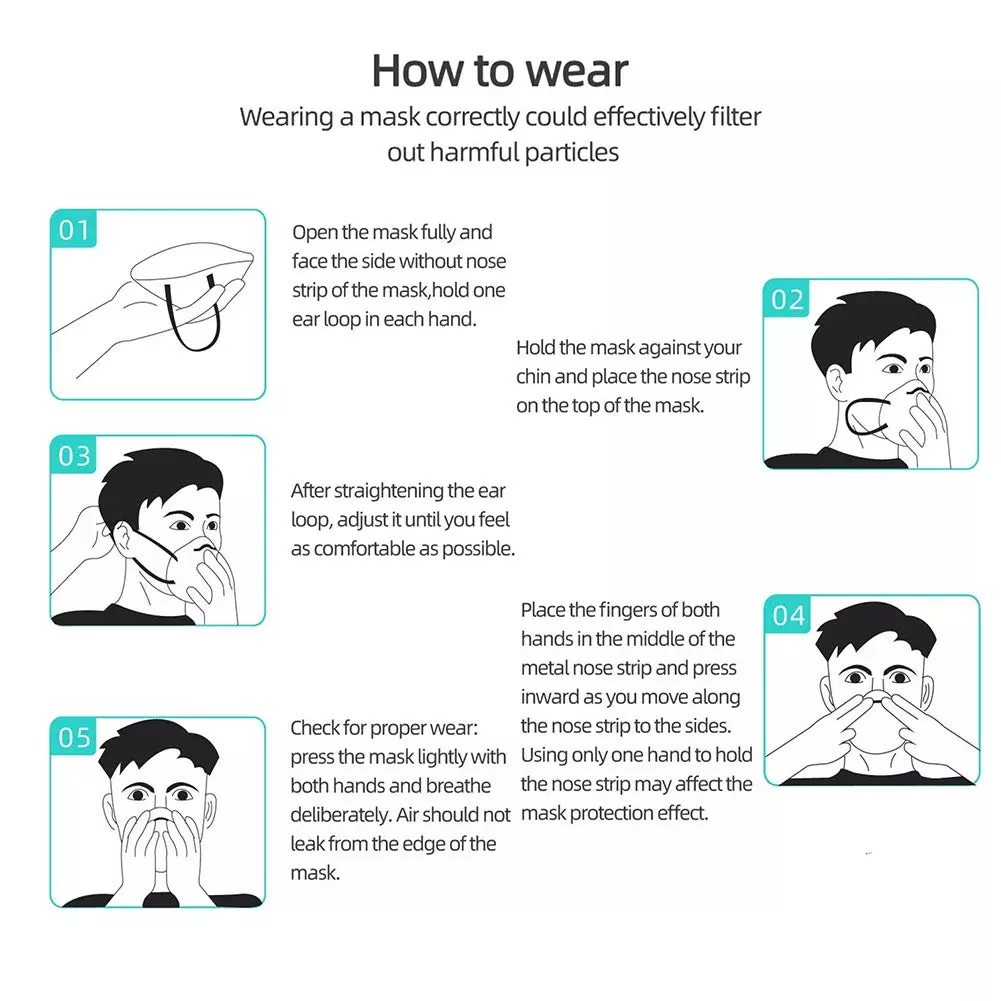 How to wear

Wearing a mask correctly could effectively filter out harmful particles

01

Open the mask fully and face the side without nose strip of the mask,hold one ear loop in each hand.

02

Hold the mask against your chin and place the nose strip on the top of the mask.

03

After straightening the ear loop, adjust it until you feel as comfortable as possible.

04

Place the fingers of both hands in the middle of the metal nose strip and press inward as you move along the nose strip to the sides. Using only one hand to hold the nose strip may affect the mask protection effect.

05

Check for proper wear: press the mask lightly with both hands and breathe deliberately. Air should not leak from the edge of the mask.