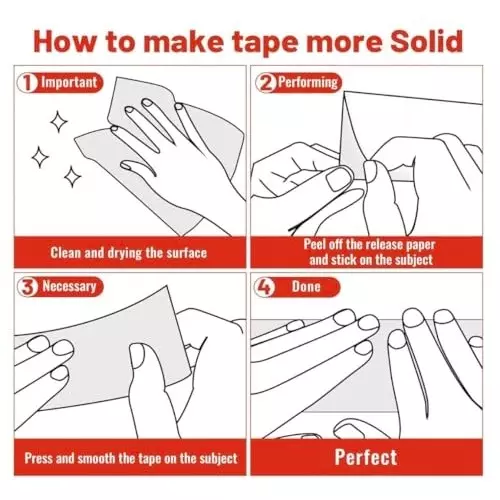 How to make tape more Solid

1 Important

Clean and drying the surface

2 Performing

Peel off the release paper and stick on the subject

3 Necessary

Press and smooth the tape on the subject

4 Done

Perfect