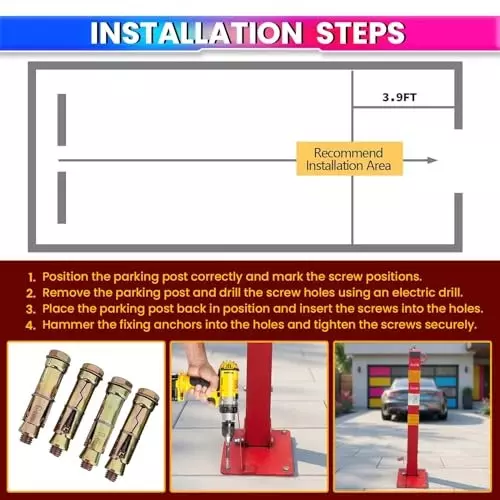 INSTALLATION STEPS

3.9FT

Recommend Installation Area

1. Position the parking post correctly and mark the screw positions.
2. Remove the parking post and drill the screw holes using an electric drill.
3. Place the parking post back in position and insert the screws into the holes.
4. Hammer the fixing anchors into the holes and tighten the screws securely.