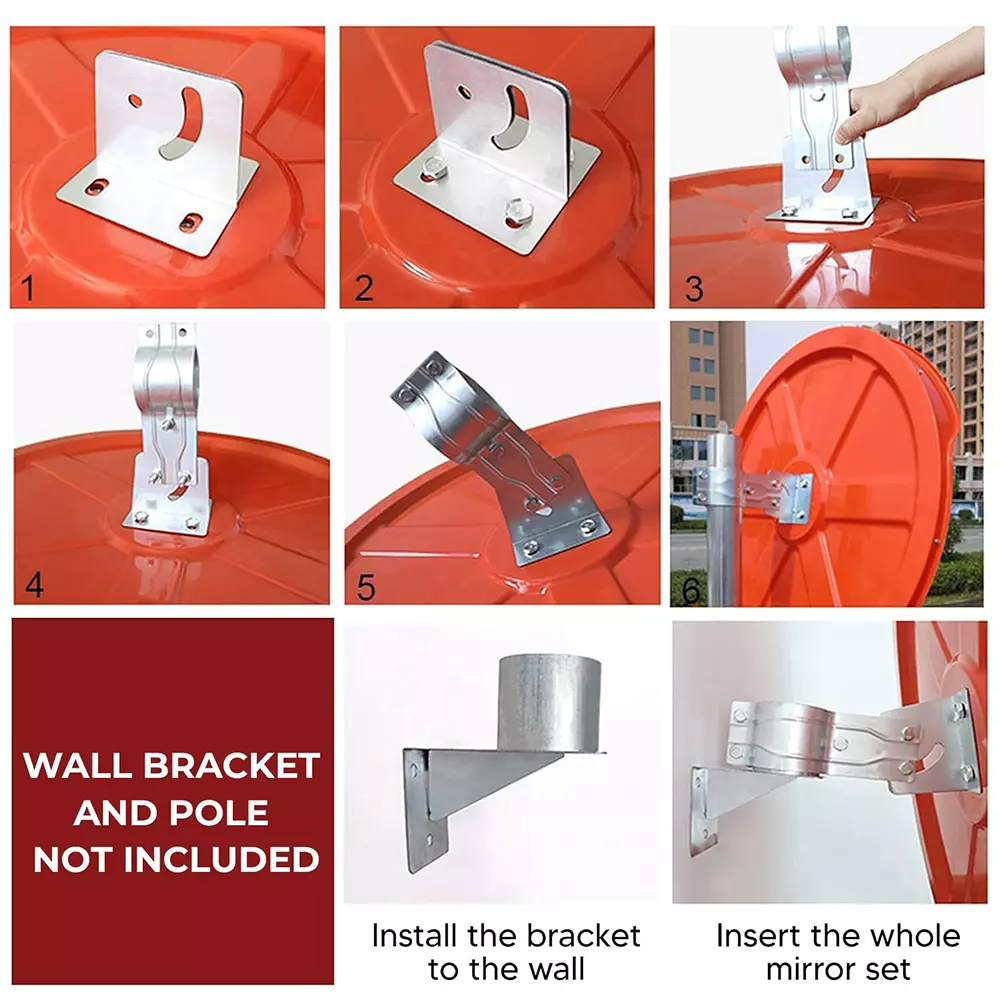 1

2

3

4

5

6

WALL BRACKET AND POLE NOT INCLUDED

Install the bracket to the wall

Insert the whole mirror set