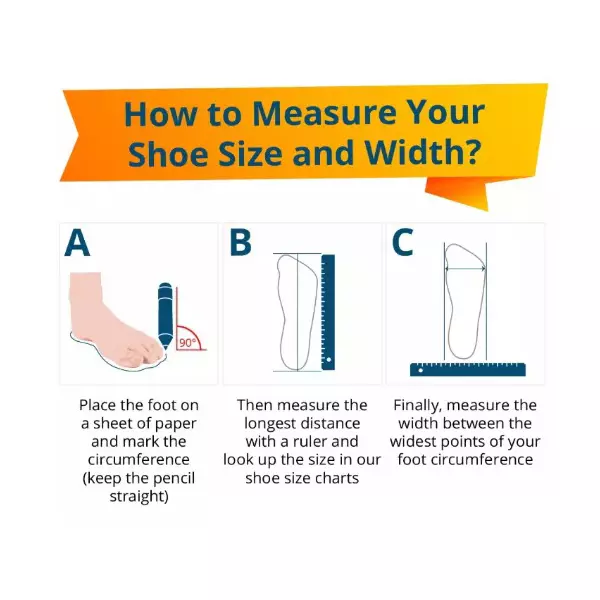 How to Measure Your Shoe Size and Width?

A

90°

Place the foot on a sheet of paper and mark the circumference (keep the pencil straight)

B

Then measure the longest distance with a ruler and look up the size in our shoe size charts

C

Finally, measure the width between the widest points of your foot circumference