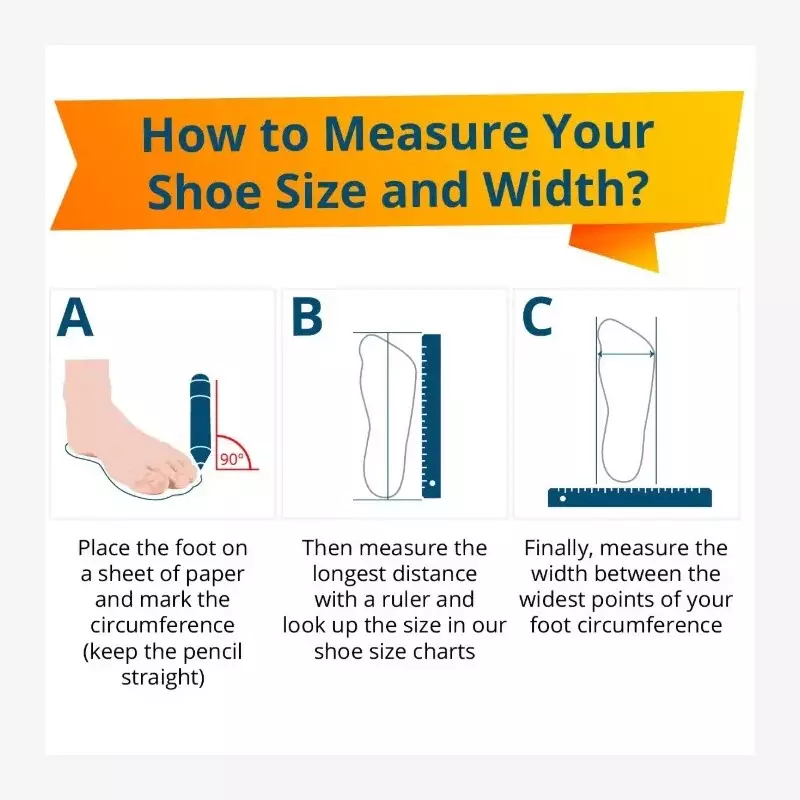 How to Measure Your Shoe Size and Width?

A

90°

Place the foot on a sheet of paper and mark the circumference (keep the pencil straight)

B

Then measure the longest distance with a ruler and look up the size in our shoe size charts

C

Finally, measure the width between the widest points of your foot circumference