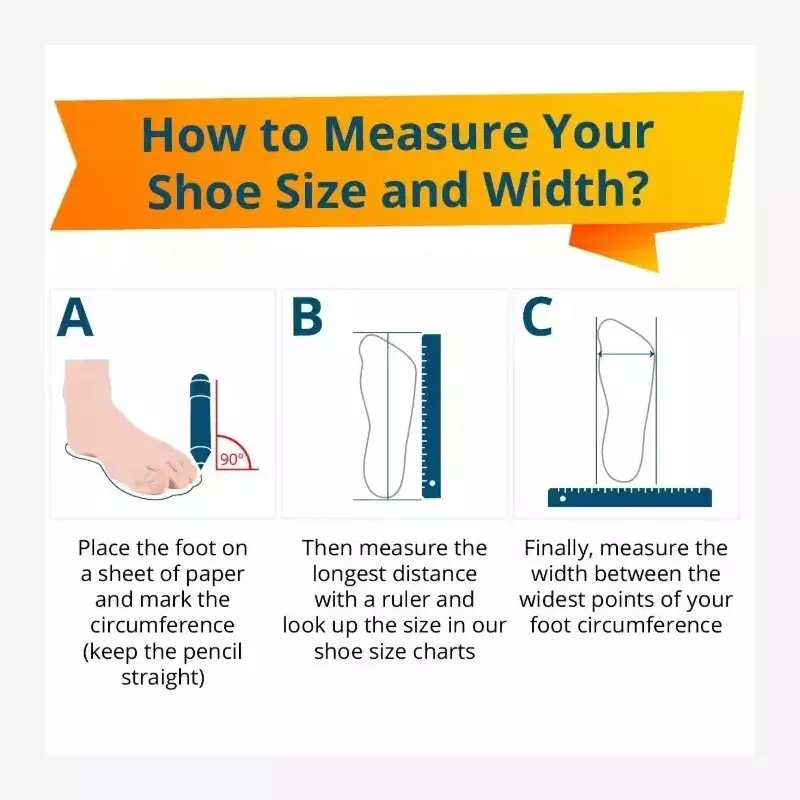 How to Measure Your Shoe Size and Width?

A

90°

Place the foot on a sheet of paper and mark the circumference (keep the pencil straight)

B

Then measure the longest distance with a ruler and look up the size in our shoe size charts

C

Finally, measure the width between the widest points of your foot circumference