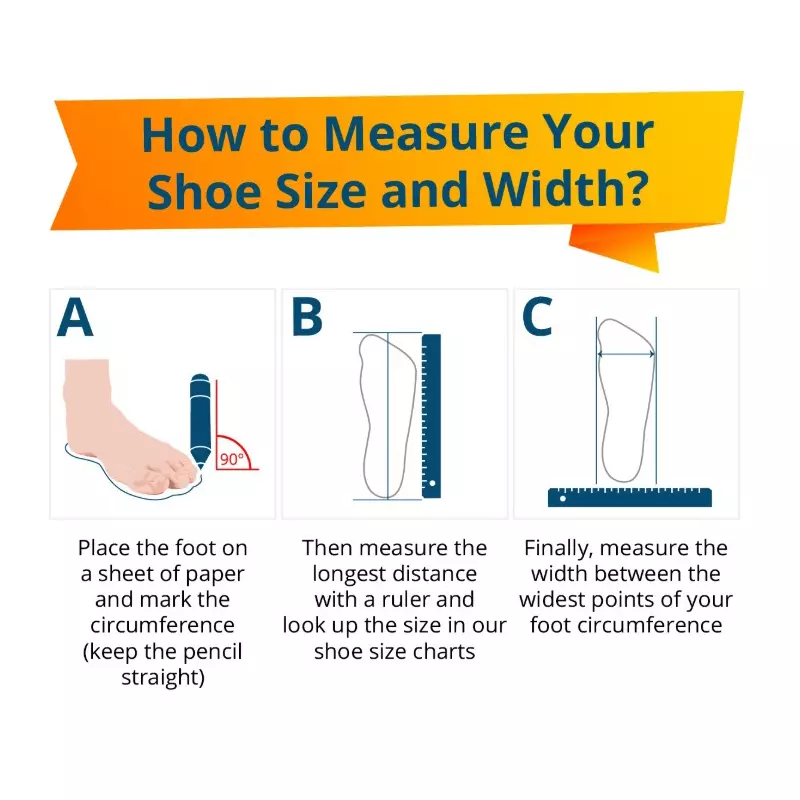 How to Measure Your Shoe Size and Width?

A

90°

Place the foot on a sheet of paper and mark the circumference (keep the pencil straight)

B

Then measure the longest distance with a ruler and look up the size in our shoe size charts

C

Finally, measure the width between the widest points of your foot circumference