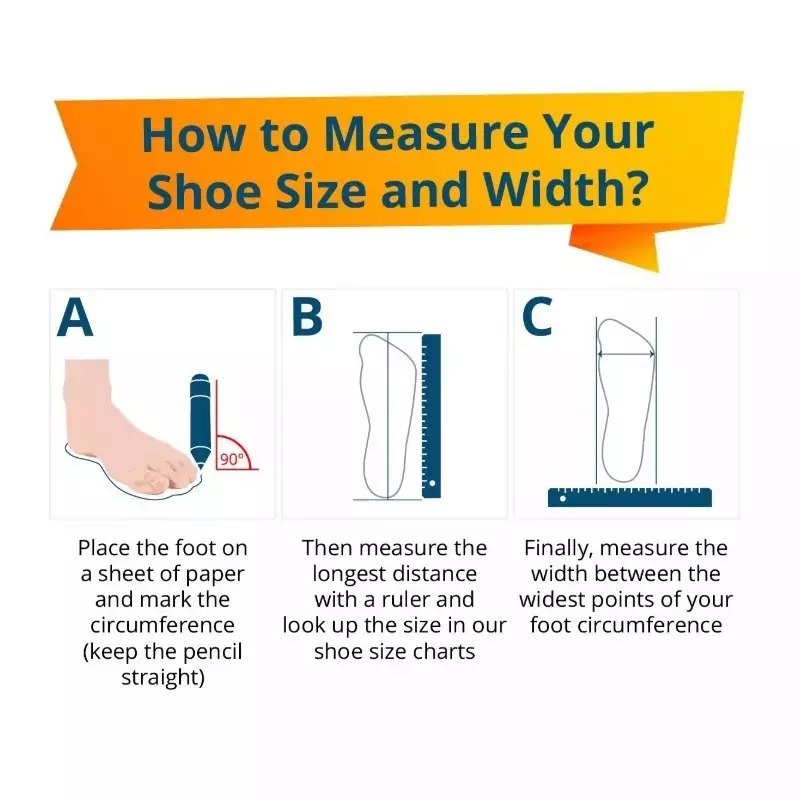 How to Measure Your Shoe Size and Width?

A

90°

Place the foot on a sheet of paper and mark the circumference (keep the pencil straight)

B

Then measure the longest distance with a ruler and look up the size in our shoe size charts

C

Finally, measure the width between the widest points of your foot circumference