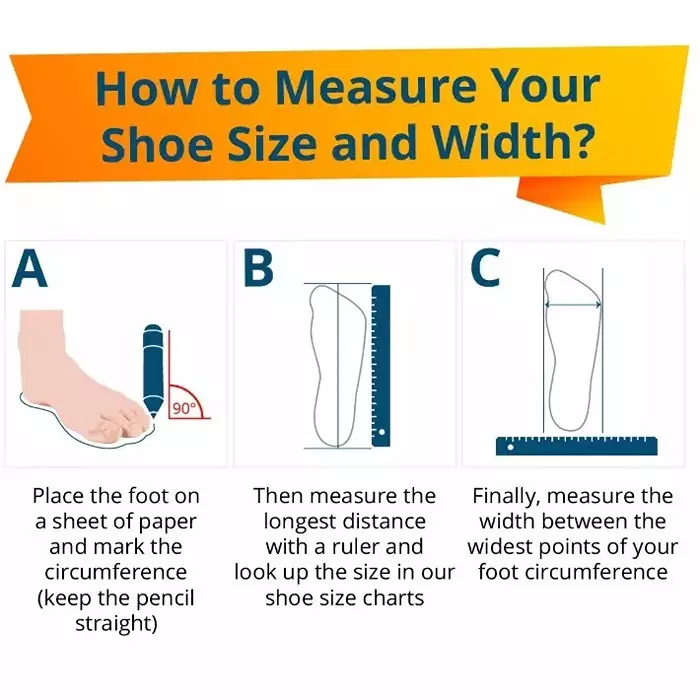 How to Measure Your Shoe Size and Width?

A

90°

Place the foot on a sheet of paper and mark the circumference (keep the pencil straight)

B

Then measure the longest distance with a ruler and look up the size in our shoe size charts

C

Finally, measure the width between the widest points of your foot circumference