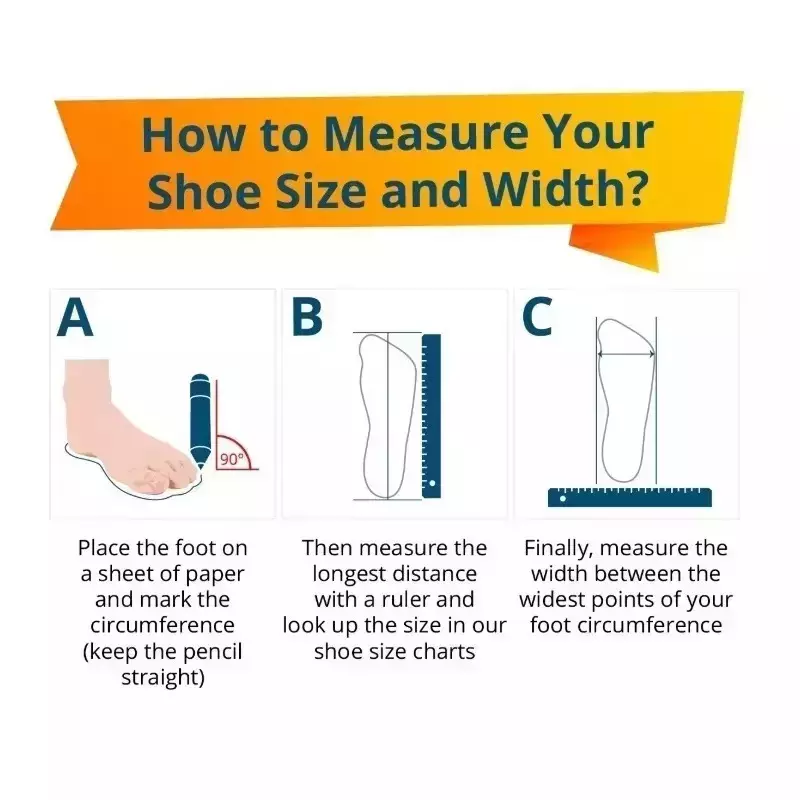 How to Measure Your Shoe Size and Width?

A

90°

Place the foot on a sheet of paper and mark the circumference (keep the pencil straight)

B

Then measure the longest distance with a ruler and look up the size in our shoe size charts

C

Finally, measure the width between the widest points of your foot circumference