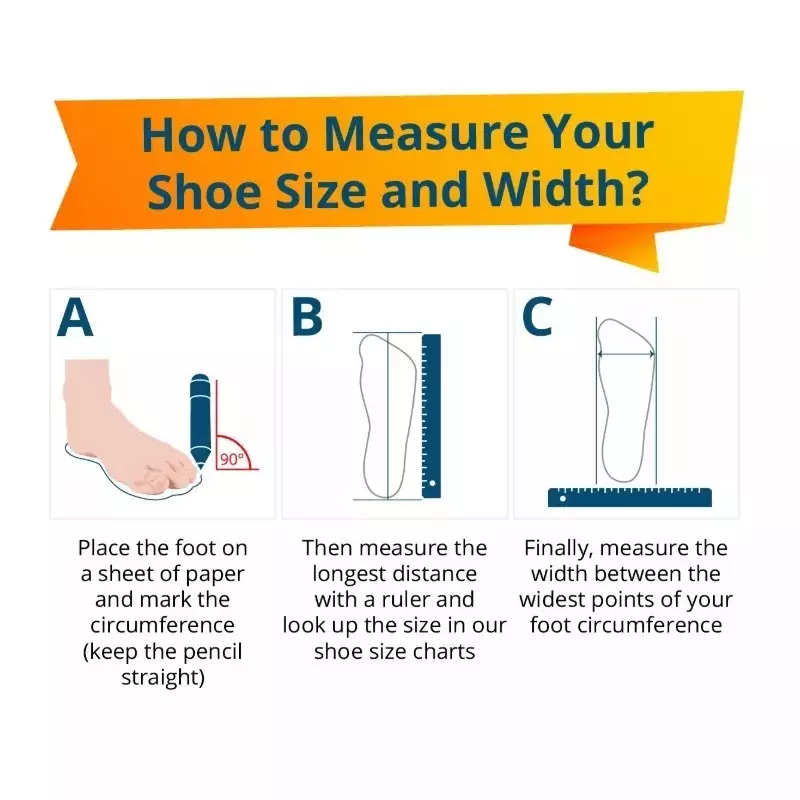 How to Measure Your Shoe Size and Width?

A

90°

Place the foot on a sheet of paper and mark the circumference (keep the pencil straight)

B

Then measure the longest distance with a ruler and look up the size in our shoe size charts

C

Finally, measure the width between the widest points of your foot circumference