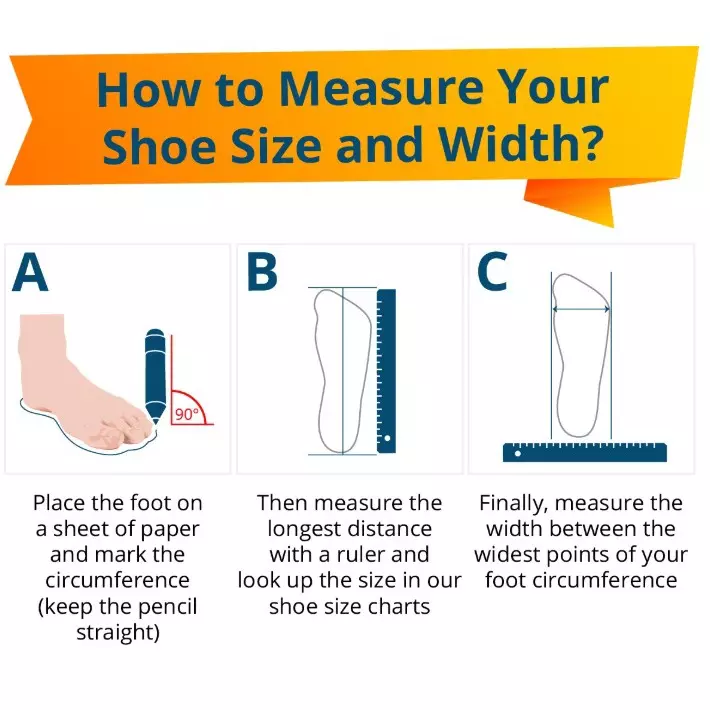 How to Measure Your Shoe Size and Width?

A

90°

Place the foot on a sheet of paper and mark the circumference (keep the pencil straight)

B

Then measure the longest distance with a ruler and look up the size in our shoe size charts

C

Finally, measure the width between the widest points of your foot circumference