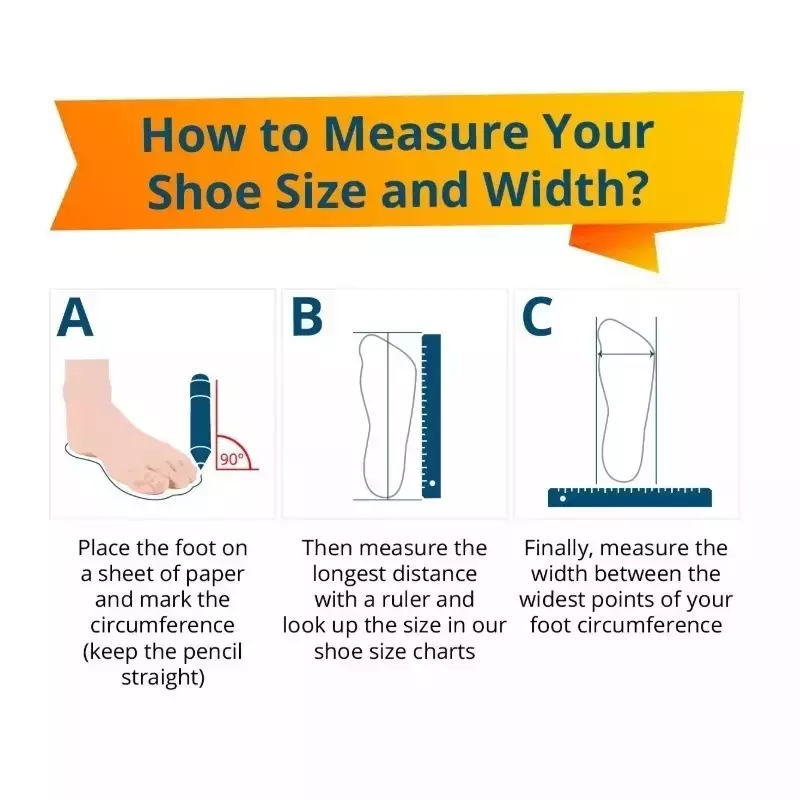 How to Measure Your Shoe Size and Width?

A

90°

Place the foot on a sheet of paper and mark the circumference (keep the pencil straight)

B

Then measure the longest distance with a ruler and look up the size in our shoe size charts

C

Finally, measure the width between the widest points of your foot circumference