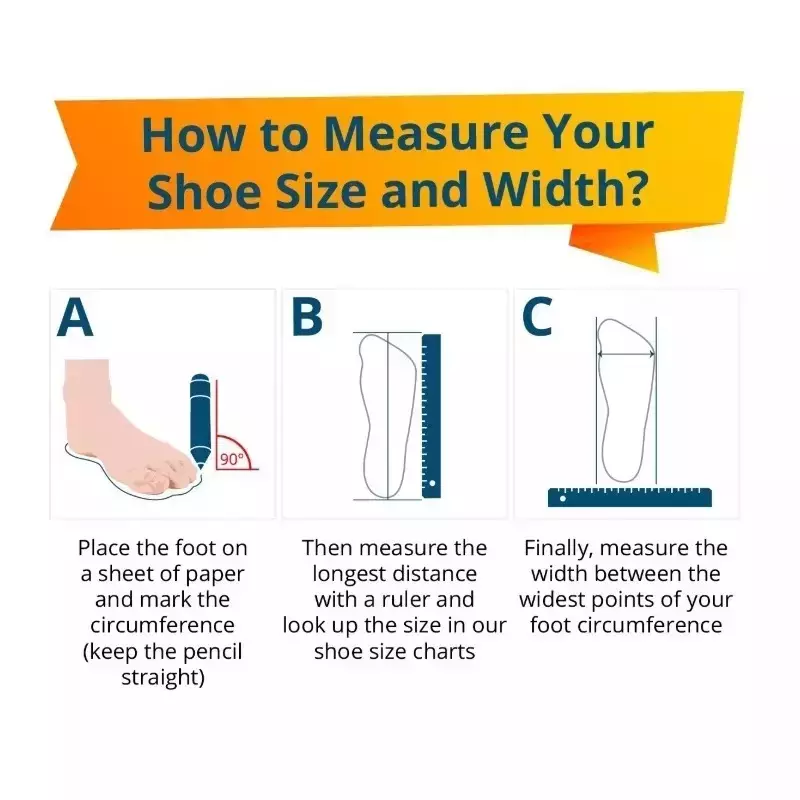 How to Measure Your Shoe Size and Width?

A

90°

Place the foot on a sheet of paper and mark the circumference (keep the pencil straight)

B

Then measure the longest distance with a ruler and look up the size in our shoe size charts

C

Finally, measure the width between the widest points of your foot circumference