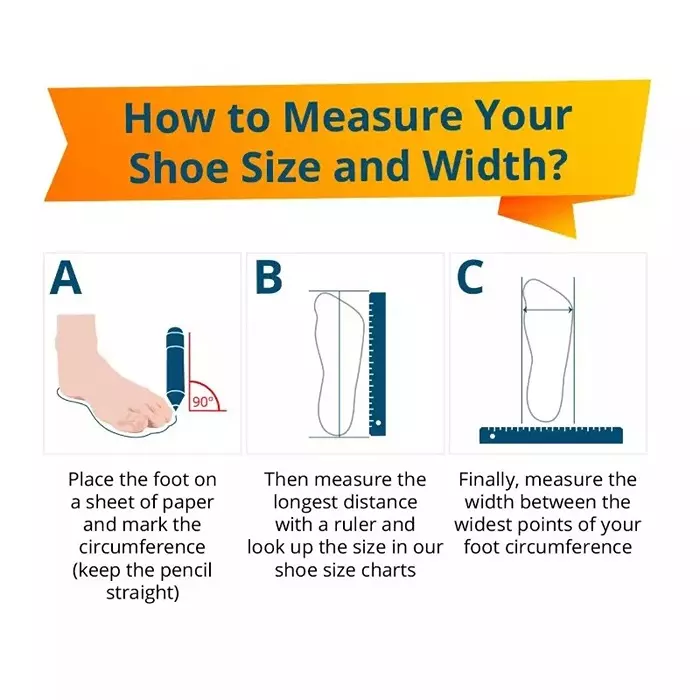 How to Measure Your Shoe Size and Width?

A

90°

Place the foot on a sheet of paper and mark the circumference (keep the pencil straight)

B

Then measure the longest distance with a ruler and look up the size in our shoe size charts

C

Finally, measure the width between the widest points of your foot circumference