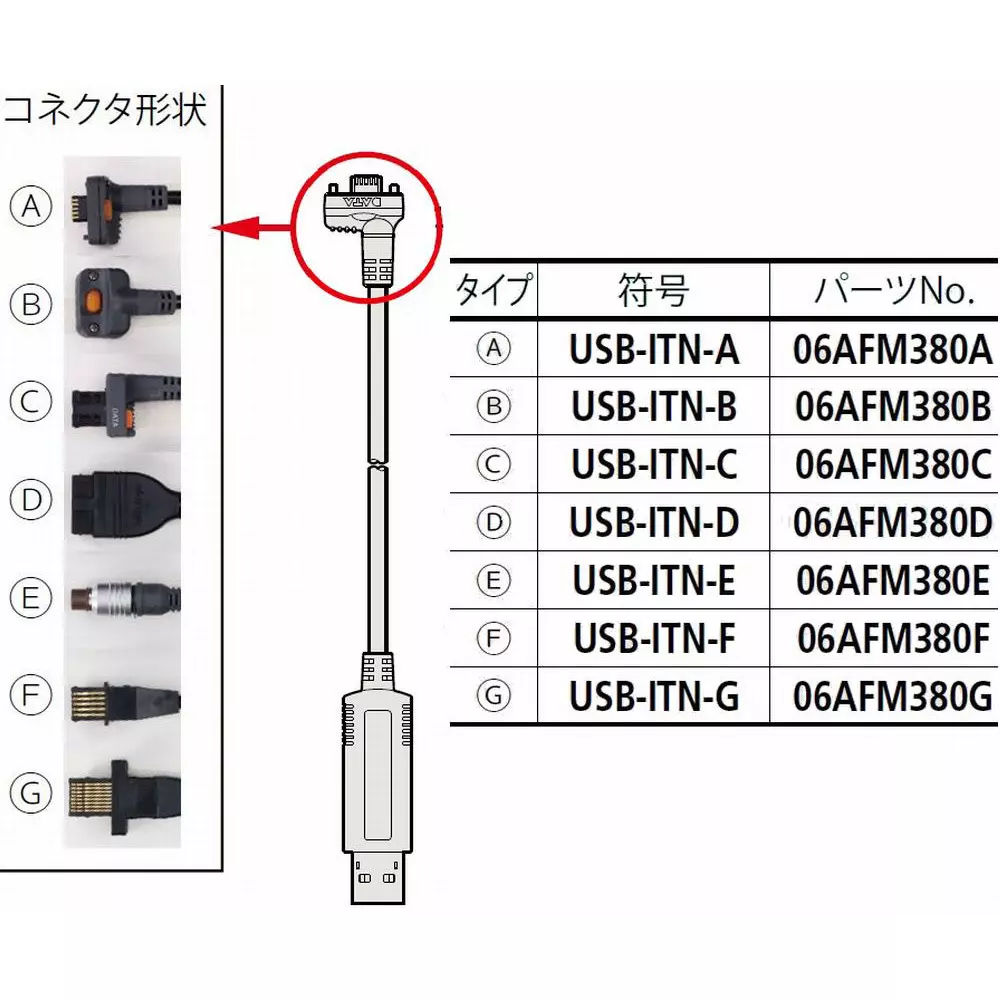 コネクタ形状

Ⓐ
Ⓑ
Ⓒ
Ⓓ
Ⓔ
Ⓕ
Ⓖ

DATA

| タイプ | 符号 | パーツNo. |
|---|---|---|
| Ⓐ | USB-ITN-A | 06AFM380A |
| Ⓑ | USB-ITN-B | 06AFM380B |
| Ⓒ | USB-ITN-C | 06AFM380C |
| Ⓓ | USB-ITN-D | 06AFM380D |
| Ⓔ | USB-ITN-E | 06AFM380E |
| Ⓕ | USB-ITN-F | 06AFM380F |
| Ⓖ | USB-ITN-G | 06AFM380G |