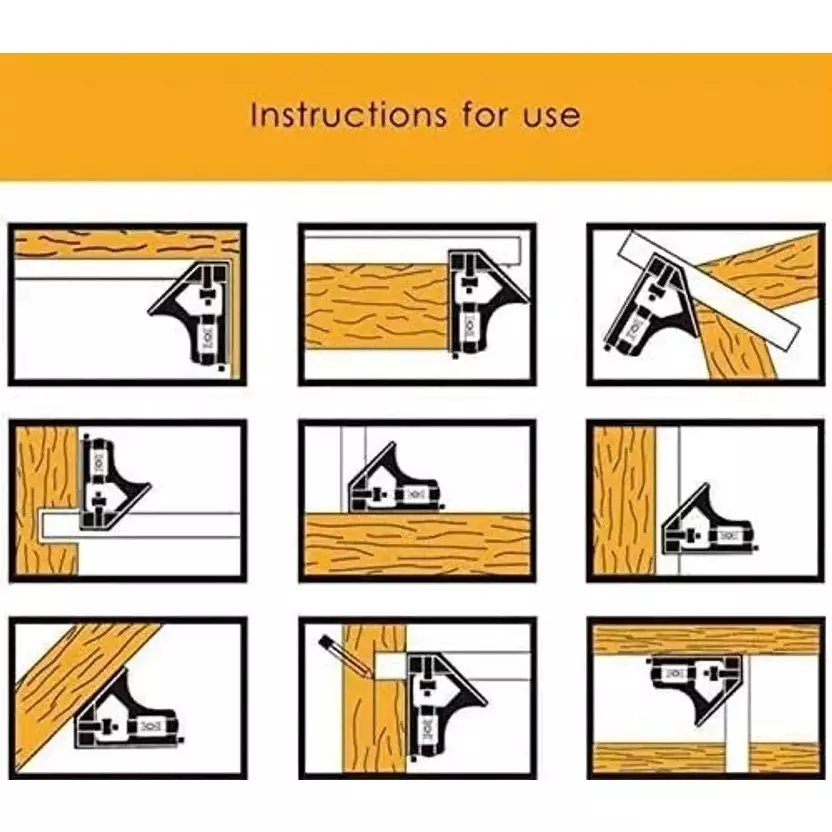 Instructions for use