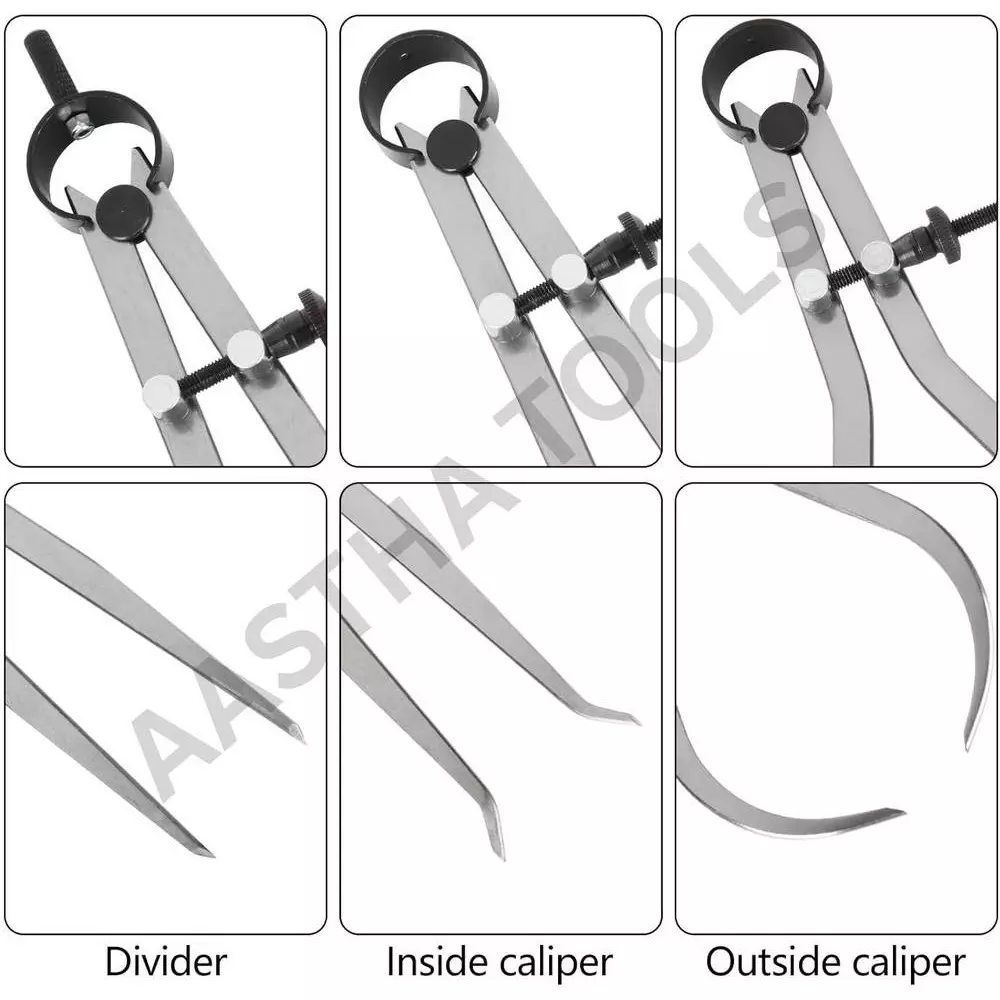 AASTHA TOOLS

Divider

Inside caliper

Outside caliper