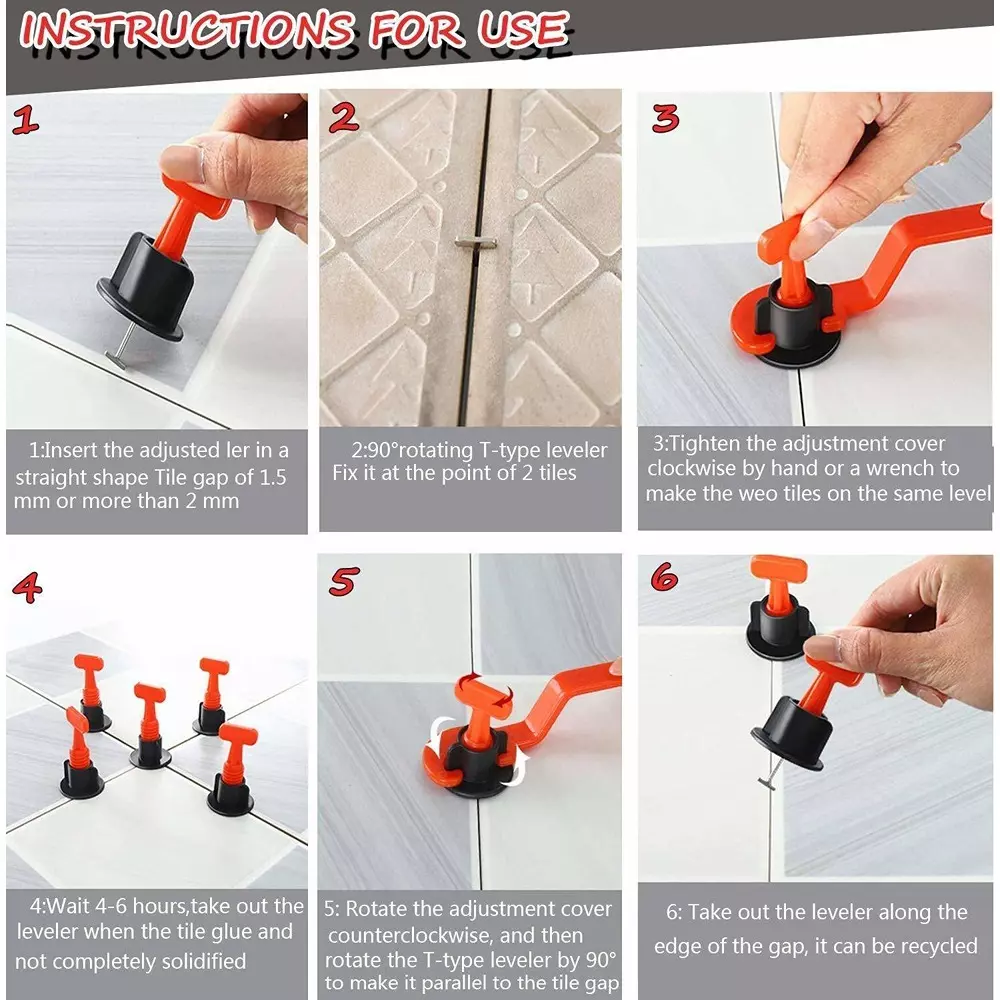 INSTRUCTIONS FOR USE

1

1:Insert the adjusted ler in a straight shape Tile gap of 1.5 mm or more than 2 mm

2

2:90°rotating T-type leveler Fix it at the point of 2 tiles

3

3:Tighten the adjustment cover clockwise by hand or a wrench to make the weo tiles on the same level

4

4:Wait 4-6 hours,take out the leveler when the tile glue and not completely solidified

5

5: Rotate the adjustment cover counterclockwise, and then rotate the T-type leveler by 90° to make it parallel to the tile gap

6

6: Take out the leveler along the edge of the gap, it can be recycled