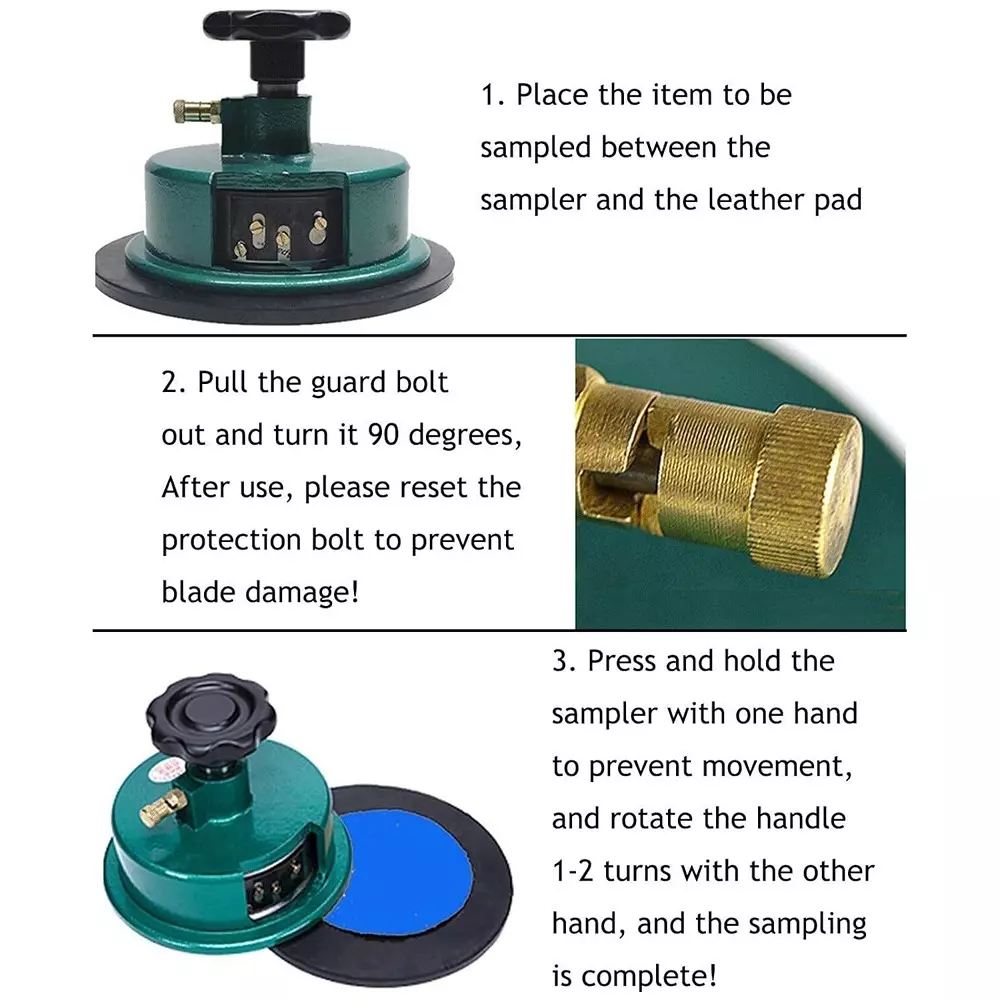 1. Place the item to be sampled between the sampler and the leather pad

2. Pull the guard bolt out and turn it 90 degrees, After use, please reset the protection bolt to prevent blade damage!

3. Press and hold the sampler with one hand to prevent movement, and rotate the handle 1-2 turns with the other hand, and the sampling is complete!