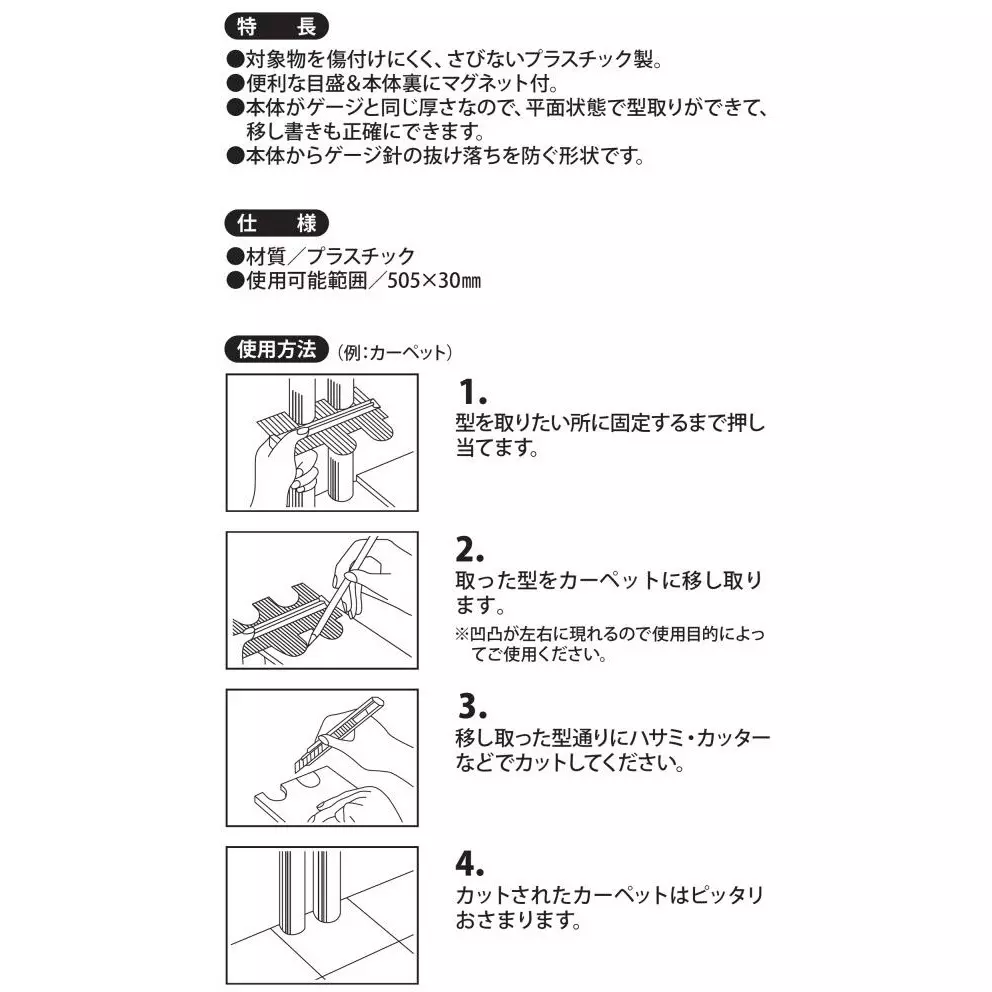 特　長

●対象物を傷付けにくく、さびないプラスチック製。
●便利な目盛&本体裏にマグネット付。
●本体がゲージと同じ厚さなので、平面状態で型取りができて、移し書きも正確にできます。
●本体からゲージ針の抜け落ちを防ぐ形状です。

仕　様

●材質／プラスチック
●使用可能範囲／505×30㎜

使用方法 (例:カーペット)

1.
型を取りたい所に固定するまで押し当てます。

2.
取った型をカーペットに移し取ります。
※凹凸が左右に現れるので使用目的によってご使用ください。

3.
移し取った型通りにハサミ・カッターなどでカットしてください。

4.
カットされたカーペットはピッタリおさまります。